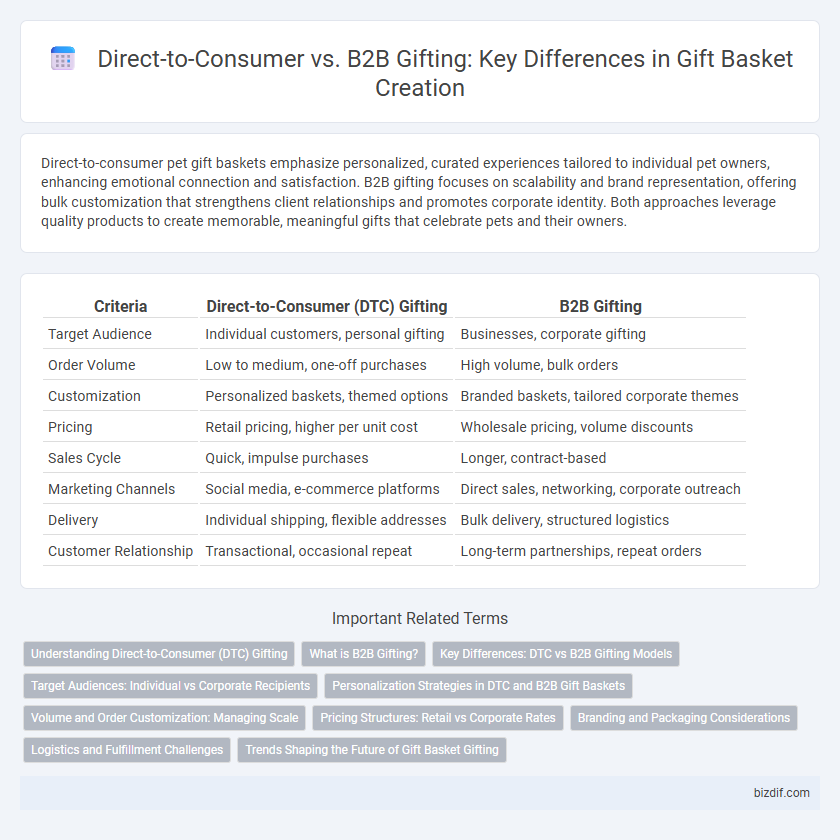 Direct-to-Consumer vs. B2B Gifting: Key Differences in Gift Basket Creation

Direct-to-consumer pet gift baskets emphasize personalized, curated experiences tailored to individual pet owners, enhancing emotional connection and satisfaction. B2B gifting focuses on scalability and brand representation, offering bulk customization that strengthens client relationships and promotes corporate identity. Both approaches leverage quality products to create memorable, meaningful gifts that celebrate pets and their owners.

| Criteria | Direct-to-Consumer (DTC) Gifting | B2B Gifting |
|---|---|---|
| Target Audience | Individual customers, personal gifting | Businesses, corporate gifting |
| Order Volume | Low to medium, one-off purchases | High volume, bulk orders |
| Customization | Personalized baskets, themed options | Branded baskets, tailored corporate themes |
| Pricing | Retail pricing, higher per unit cost | Wholesale pricing, volume discounts |
| Sales Cycle | Quick, impulse purchases | Longer, contract-based |
| Marketing Channels | Social media, e-commerce platforms | Direct sales, networking, corporate outreach |
| Delivery | Individual shipping, flexible addresses | Bulk delivery, structured logistics |
| Customer Relationship | Transactional, occasional repeat | Long-term partnerships, repeat orders |

Important Related Terms

Understanding Direct-to-Consumer (DTC) Gifting
What is B2B Gifting?
Key Differences: DTC vs B2B Gifting Models
Target Audiences: Individual vs Corporate Recipients
Personalization Strategies in DTC and B2B Gift Baskets
Volume and Order Customization: Managing Scale
Pricing Structures: Retail vs Corporate Rates
Branding and Packaging Considerations
Logistics and Fulfillment Challenges
Trends Shaping the Future of Gift Basket Gifting

bizdif.com