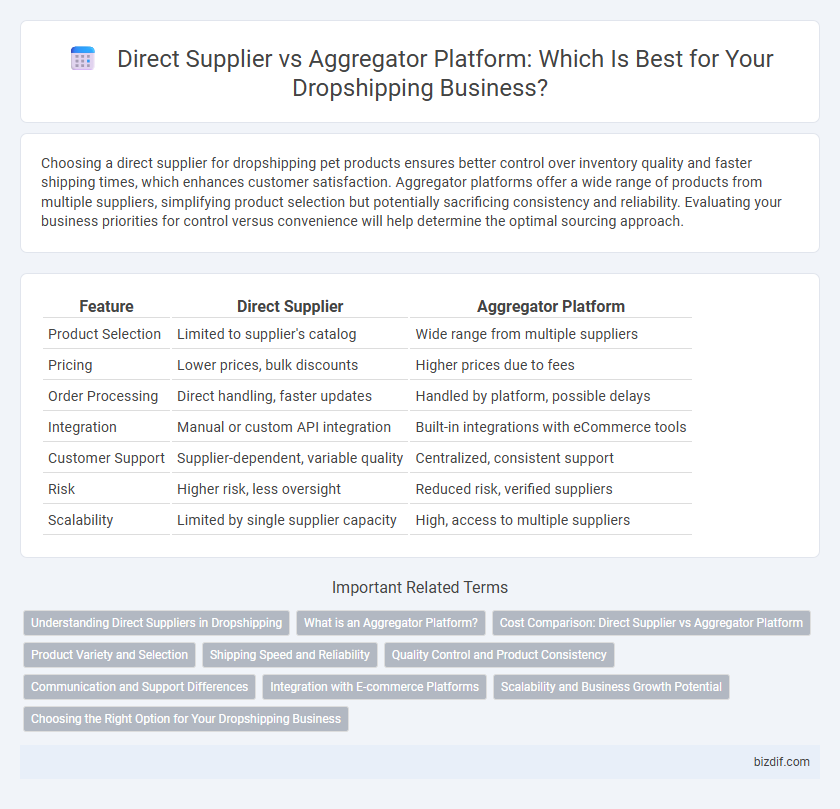 Direct Supplier vs Aggregator Platform: Which Is Best for Your Dropshipping Business?

Choosing a direct supplier for dropshipping pet products ensures better control over inventory quality and faster shipping times, which enhances customer satisfaction. Aggregator platforms offer a wide range of products from multiple suppliers, simplifying product selection but potentially sacrificing consistency and reliability. Evaluating your business priorities for control versus convenience will help determine the optimal sourcing approach.

| Feature | Direct Supplier | Aggregator Platform |
|---|---|---|
| Product Selection | Limited to supplier's catalog | Wide range from multiple suppliers |
| Pricing | Lower prices, bulk discounts | Higher prices due to fees |
| Order Processing | Direct handling, faster updates | Handled by platform, possible delays |
| Integration | Manual or custom API integration | Built-in integrations with eCommerce tools |
| Customer Support | Supplier-dependent, variable quality | Centralized, consistent support |
| Risk | Higher risk, less oversight | Reduced risk, verified suppliers |
| Scalability | Limited by single supplier capacity | High, access to multiple suppliers |

Important Related Terms

Understanding Direct Suppliers in Dropshipping
What is an Aggregator Platform?
Cost Comparison: Direct Supplier vs Aggregator Platform
Product Variety and Selection
Shipping Speed and Reliability
Quality Control and Product Consistency
Communication and Support Differences
Integration with E-commerce Platforms
Scalability and Business Growth Potential
Choosing the Right Option for Your Dropshipping Business

bizdif.com