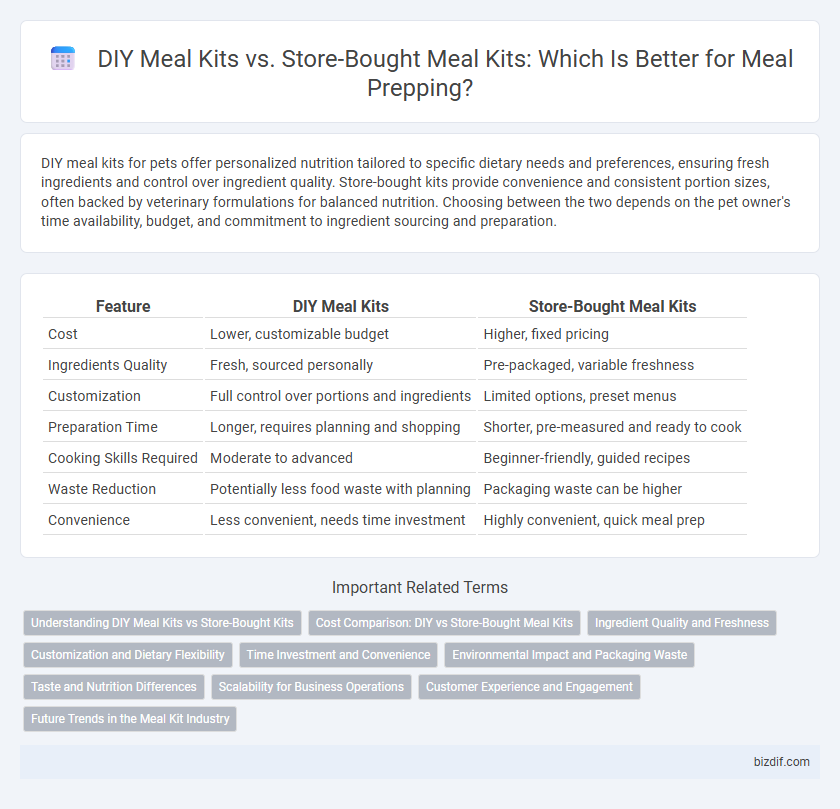 DIY Meal Kits vs. Store-Bought Meal Kits: Which Is Better for Meal Prepping?

DIY meal kits for pets offer personalized nutrition tailored to specific dietary needs and preferences, ensuring fresh ingredients and control over ingredient quality. Store-bought kits provide convenience and consistent portion sizes, often backed by veterinary formulations for balanced nutrition. Choosing between the two depends on the pet owner's time availability, budget, and commitment to ingredient sourcing and preparation.

| Feature | DIY Meal Kits | Store-Bought Meal Kits |
|---|---|---|
| Cost | Lower, customizable budget | Higher, fixed pricing |
| Ingredients Quality | Fresh, sourced personally | Pre-packaged, variable freshness |
| Customization | Full control over portions and ingredients | Limited options, preset menus |
| Preparation Time | Longer, requires planning and shopping | Shorter, pre-measured and ready to cook |
| Cooking Skills Required | Moderate to advanced | Beginner-friendly, guided recipes |
| Waste Reduction | Potentially less food waste with planning | Packaging waste can be higher |
| Convenience | Less convenient, needs time investment | Highly convenient, quick meal prep |

Important Related Terms

Understanding DIY Meal Kits vs Store-Bought Kits
Cost Comparison: DIY vs Store-Bought Meal Kits
Ingredient Quality and Freshness
Customization and Dietary Flexibility
Time Investment and Convenience
Environmental Impact and Packaging Waste
Taste and Nutrition Differences
Scalability for Business Operations
Customer Experience and Engagement
Future Trends in the Meal Kit Industry

bizdif.com