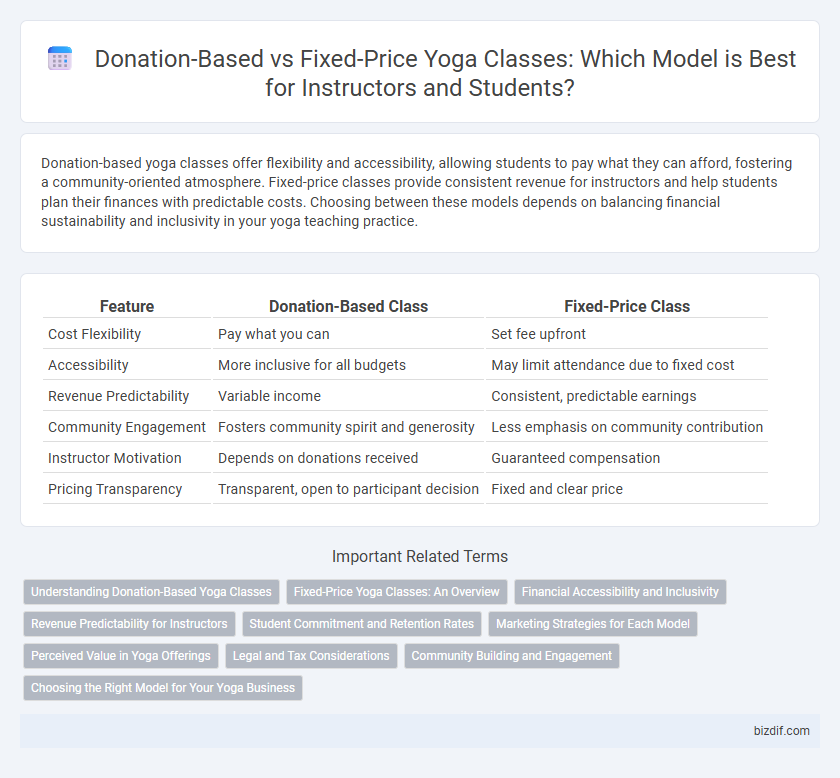 Donation-Based vs Fixed-Price Yoga Classes: Which Model is Best for Instructors and Students?

Donation-based yoga classes offer flexibility and accessibility, allowing students to pay what they can afford, fostering a community-oriented atmosphere. Fixed-price classes provide consistent revenue for instructors and help students plan their finances with predictable costs. Choosing between these models depends on balancing financial sustainability and inclusivity in your yoga teaching practice.

| Feature | Donation-Based Class | Fixed-Price Class |
|---|---|---|
| Cost Flexibility | Pay what you can | Set fee upfront |
| Accessibility | More inclusive for all budgets | May limit attendance due to fixed cost |
| Revenue Predictability | Variable income | Consistent, predictable earnings |
| Community Engagement | Fosters community spirit and generosity | Less emphasis on community contribution |
| Instructor Motivation | Depends on donations received | Guaranteed compensation |
| Pricing Transparency | Transparent, open to participant decision | Fixed and clear price |

Important Related Terms

Understanding Donation-Based Yoga Classes
Fixed-Price Yoga Classes: An Overview
Financial Accessibility and Inclusivity
Revenue Predictability for Instructors
Student Commitment and Retention Rates
Marketing Strategies for Each Model
Perceived Value in Yoga Offerings
Legal and Tax Considerations
Community Building and Engagement
Choosing the Right Model for Your Yoga Business

bizdif.com