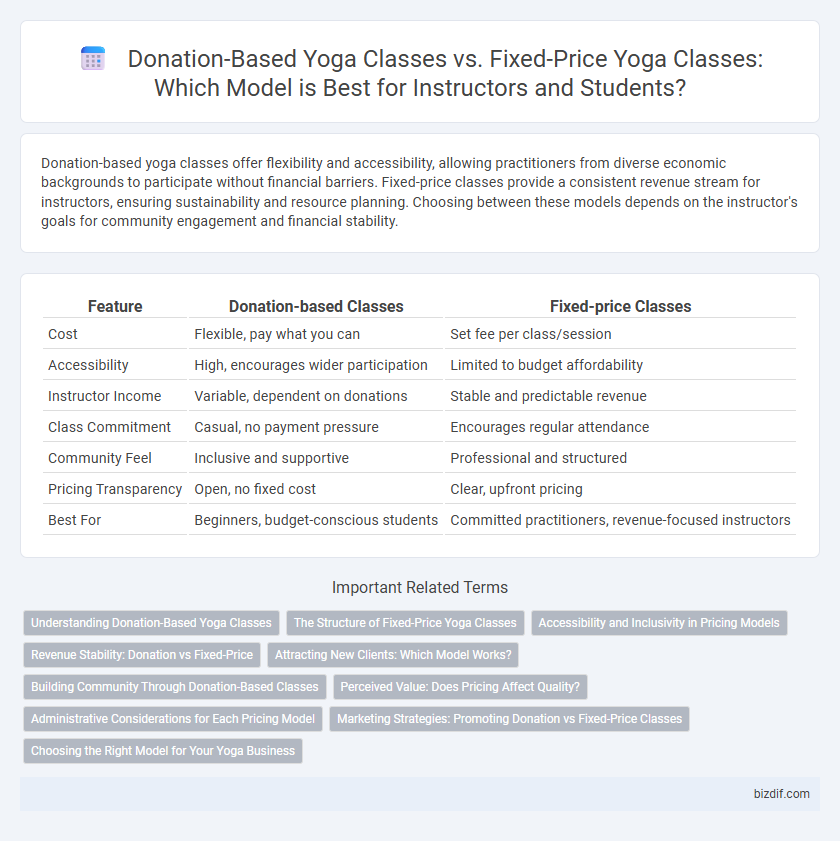 Donation-Based Yoga Classes vs. Fixed-Price Yoga Classes: Which Model is Best for Instructors and Students?

Donation-based yoga classes offer flexibility and accessibility, allowing practitioners from diverse economic backgrounds to participate without financial barriers. Fixed-price classes provide a consistent revenue stream for instructors, ensuring sustainability and resource planning. Choosing between these models depends on the instructor's goals for community engagement and financial stability.

| Feature | Donation-based Classes | Fixed-price Classes |
|---|---|---|
| Cost | Flexible, pay what you can | Set fee per class/session |
| Accessibility | High, encourages wider participation | Limited to budget affordability |
| Instructor Income | Variable, dependent on donations | Stable and predictable revenue |
| Class Commitment | Casual, no payment pressure | Encourages regular attendance |
| Community Feel | Inclusive and supportive | Professional and structured |
| Pricing Transparency | Open, no fixed cost | Clear, upfront pricing |
| Best For | Beginners, budget-conscious students | Committed practitioners, revenue-focused instructors |

Important Related Terms

Understanding Donation-Based Yoga Classes
The Structure of Fixed-Price Yoga Classes
Accessibility and Inclusivity in Pricing Models
Revenue Stability: Donation vs Fixed-Price
Attracting New Clients: Which Model Works?
Building Community Through Donation-Based Classes
Perceived Value: Does Pricing Affect Quality?
Administrative Considerations for Each Pricing Model
Marketing Strategies: Promoting Donation vs Fixed-Price Classes
Choosing the Right Model for Your Yoga Business

bizdif.com