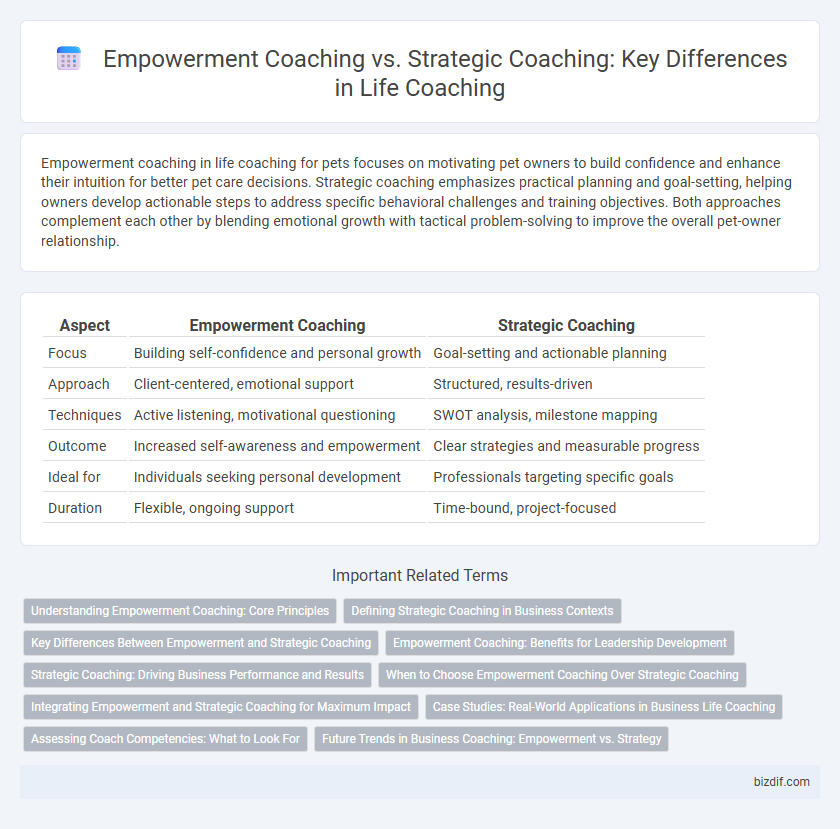 Empowerment Coaching vs. Strategic Coaching: Key Differences in Life Coaching

Empowerment coaching in life coaching for pets focuses on motivating pet owners to build confidence and enhance their intuition for better pet care decisions. Strategic coaching emphasizes practical planning and goal-setting, helping owners develop actionable steps to address specific behavioral challenges and training objectives. Both approaches complement each other by blending emotional growth with tactical problem-solving to improve the overall pet-owner relationship.

| Aspect | Empowerment Coaching | Strategic Coaching |
|---|---|---|
| Focus | Building self-confidence and personal growth | Goal-setting and actionable planning |
| Approach | Client-centered, emotional support | Structured, results-driven |
| Techniques | Active listening, motivational questioning | SWOT analysis, milestone mapping |
| Outcome | Increased self-awareness and empowerment | Clear strategies and measurable progress |
| Ideal for | Individuals seeking personal development | Professionals targeting specific goals |
| Duration | Flexible, ongoing support | Time-bound, project-focused |

Important Related Terms

Understanding Empowerment Coaching: Core Principles
Defining Strategic Coaching in Business Contexts
Key Differences Between Empowerment and Strategic Coaching
Empowerment Coaching: Benefits for Leadership Development
Strategic Coaching: Driving Business Performance and Results
When to Choose Empowerment Coaching Over Strategic Coaching
Integrating Empowerment and Strategic Coaching for Maximum Impact
Case Studies: Real-World Applications in Business Life Coaching
Assessing Coach Competencies: What to Look For
Future Trends in Business Coaching: Empowerment vs. Strategy

bizdif.com