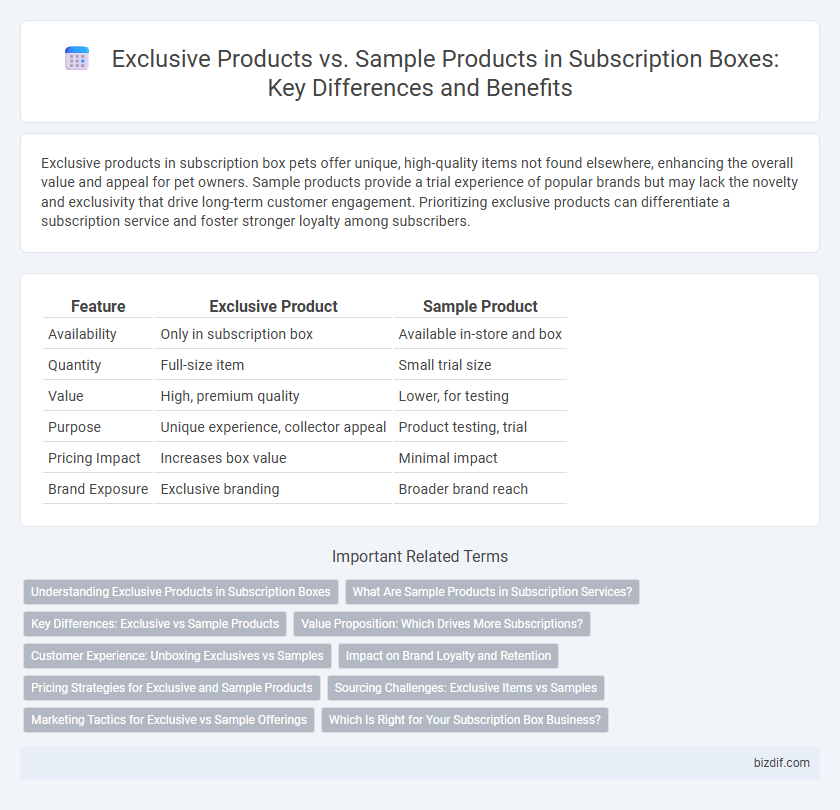 Exclusive Products vs. Sample Products in Subscription Boxes: Key Differences and Benefits

Exclusive products in subscription box pets offer unique, high-quality items not found elsewhere, enhancing the overall value and appeal for pet owners. Sample products provide a trial experience of popular brands but may lack the novelty and exclusivity that drive long-term customer engagement. Prioritizing exclusive products can differentiate a subscription service and foster stronger loyalty among subscribers.

| Feature | Exclusive Product | Sample Product |
|---|---|---|
| Availability | Only in subscription box | Available in-store and box |
| Quantity | Full-size item | Small trial size |
| Value | High, premium quality | Lower, for testing |
| Purpose | Unique experience, collector appeal | Product testing, trial |
| Pricing Impact | Increases box value | Minimal impact |
| Brand Exposure | Exclusive branding | Broader brand reach |

Important Related Terms

Understanding Exclusive Products in Subscription Boxes

What Are Sample Products in Subscription Services?

Key Differences: Exclusive vs Sample Products

Value Proposition: Which Drives More Subscriptions?

Customer Experience: Unboxing Exclusives vs Samples

Impact on Brand Loyalty and Retention

Pricing Strategies for Exclusive and Sample Products

Sourcing Challenges: Exclusive Items vs Samples

Marketing Tactics for Exclusive vs Sample Offerings

Which Is Right for Your Subscription Box Business?

bizdif.com