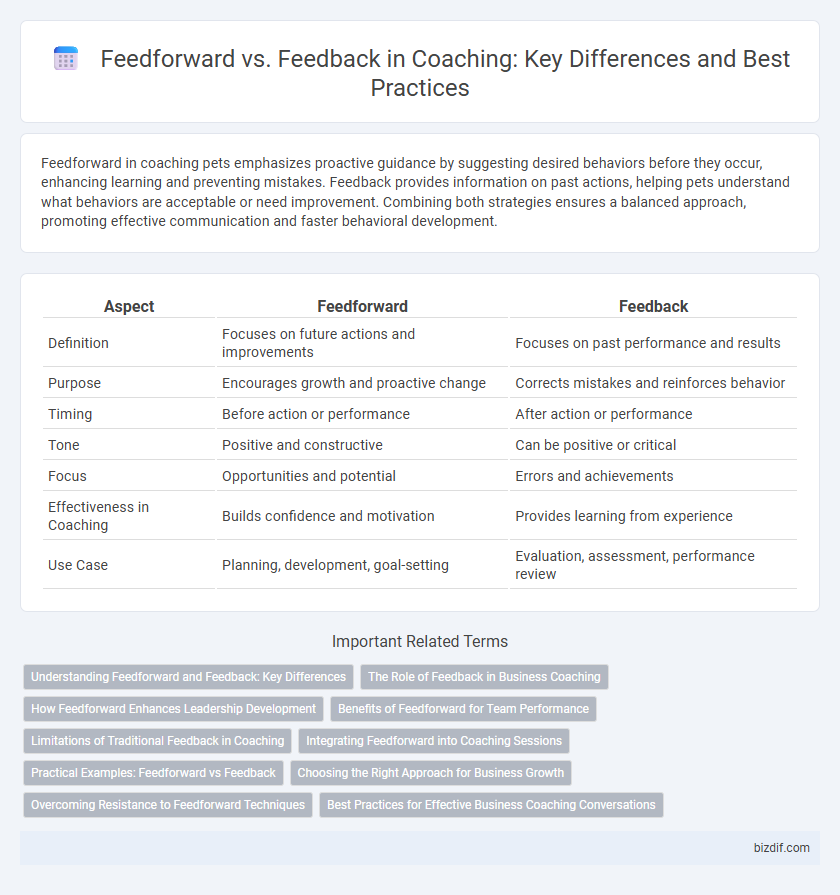 Feedforward vs. Feedback in Coaching: Key Differences and Best Practices

Feedforward in coaching pets emphasizes proactive guidance by suggesting desired behaviors before they occur, enhancing learning and preventing mistakes. Feedback provides information on past actions, helping pets understand what behaviors are acceptable or need improvement. Combining both strategies ensures a balanced approach, promoting effective communication and faster behavioral development.

| Aspect | Feedforward | Feedback |
|---|---|---|
| Definition | Focuses on future actions and improvements | Focuses on past performance and results |
| Purpose | Encourages growth and proactive change | Corrects mistakes and reinforces behavior |
| Timing | Before action or performance | After action or performance |
| Tone | Positive and constructive | Can be positive or critical |
| Focus | Opportunities and potential | Errors and achievements |
| Effectiveness in Coaching | Builds confidence and motivation | Provides learning from experience |
| Use Case | Planning, development, goal-setting | Evaluation, assessment, performance review |

Important Related Terms

Understanding Feedforward and Feedback: Key Differences
The Role of Feedback in Business Coaching
How Feedforward Enhances Leadership Development
Benefits of Feedforward for Team Performance
Limitations of Traditional Feedback in Coaching
Integrating Feedforward into Coaching Sessions
Practical Examples: Feedforward vs Feedback
Choosing the Right Approach for Business Growth
Overcoming Resistance to Feedforward Techniques
Best Practices for Effective Business Coaching Conversations

bizdif.com