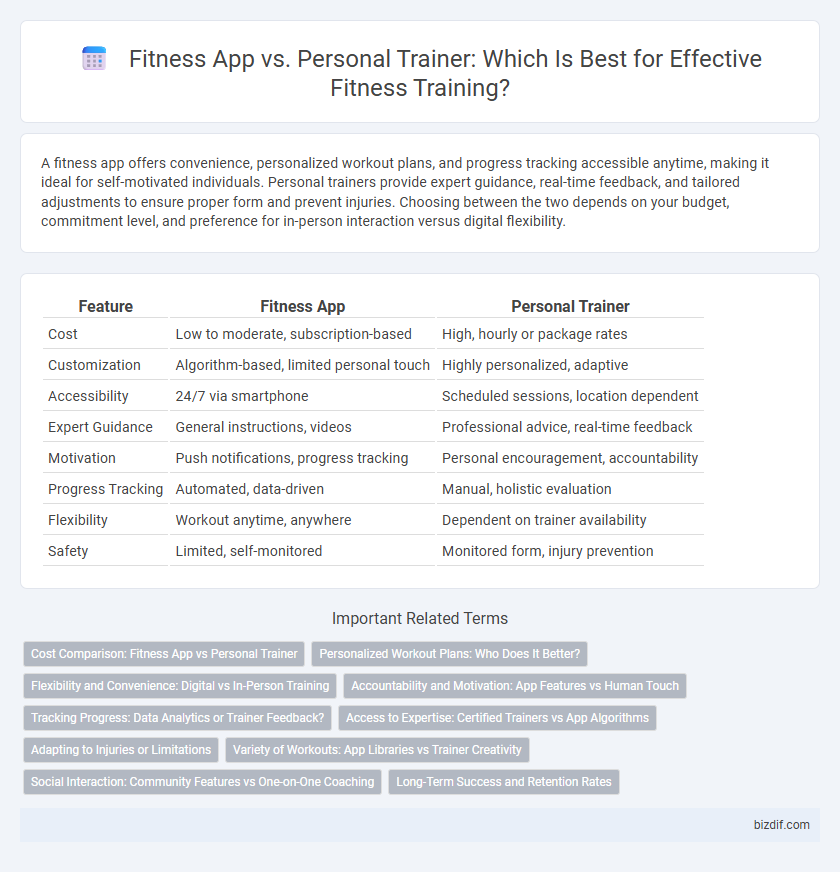 Fitness App vs. Personal Trainer: Which Is Best for Effective Fitness Training?

A fitness app offers convenience, personalized workout plans, and progress tracking accessible anytime, making it ideal for self-motivated individuals. Personal trainers provide expert guidance, real-time feedback, and tailored adjustments to ensure proper form and prevent injuries. Choosing between the two depends on your budget, commitment level, and preference for in-person interaction versus digital flexibility.

| Feature | Fitness App | Personal Trainer |
|---|---|---|
| Cost | Low to moderate, subscription-based | High, hourly or package rates |
| Customization | Algorithm-based, limited personal touch | Highly personalized, adaptive |
| Accessibility | 24/7 via smartphone | Scheduled sessions, location dependent |
| Expert Guidance | General instructions, videos | Professional advice, real-time feedback |
| Motivation | Push notifications, progress tracking | Personal encouragement, accountability |
| Progress Tracking | Automated, data-driven | Manual, holistic evaluation |
| Flexibility | Workout anytime, anywhere | Dependent on trainer availability |
| Safety | Limited, self-monitored | Monitored form, injury prevention |

Important Related Terms

Cost Comparison: Fitness App vs Personal Trainer
Personalized Workout Plans: Who Does It Better?
Flexibility and Convenience: Digital vs In-Person Training
Accountability and Motivation: App Features vs Human Touch
Tracking Progress: Data Analytics or Trainer Feedback?
Access to Expertise: Certified Trainers vs App Algorithms
Adapting to Injuries or Limitations
Variety of Workouts: App Libraries vs Trainer Creativity
Social Interaction: Community Features vs One-on-One Coaching
Long-Term Success and Retention Rates

bizdif.com