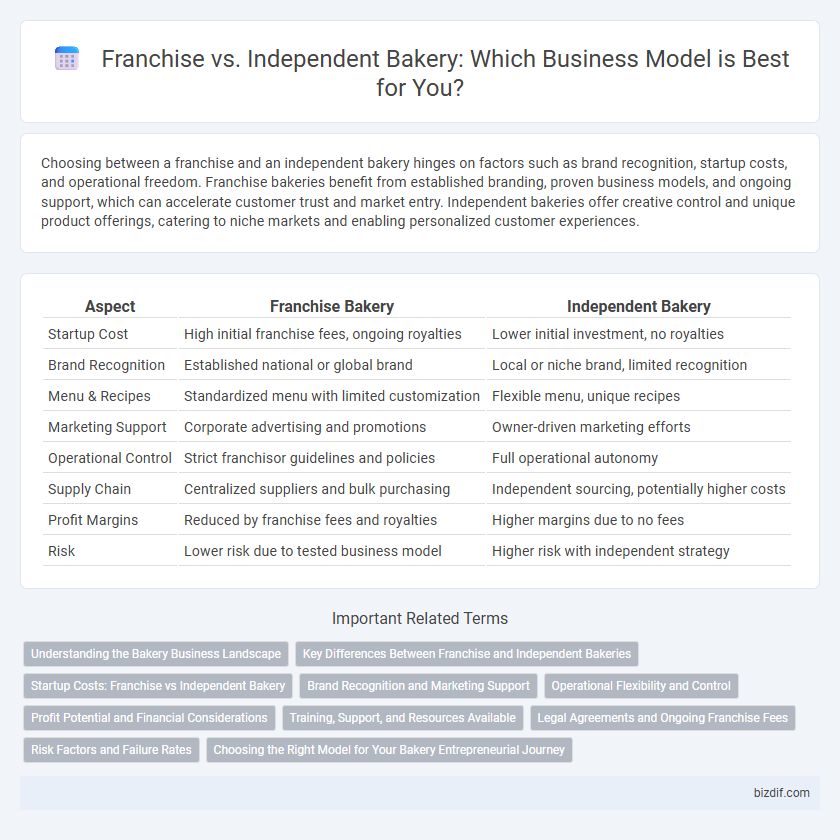 Franchise vs. Independent Bakery: Which Business Model is Best for You?

Choosing between a franchise and an independent bakery hinges on factors such as brand recognition, startup costs, and operational freedom. Franchise bakeries benefit from established branding, proven business models, and ongoing support, which can accelerate customer trust and market entry. Independent bakeries offer creative control and unique product offerings, catering to niche markets and enabling personalized customer experiences.

| Aspect | Franchise Bakery | Independent Bakery |
|---|---|---|
| Startup Cost | High initial franchise fees, ongoing royalties | Lower initial investment, no royalties |
| Brand Recognition | Established national or global brand | Local or niche brand, limited recognition |
| Menu & Recipes | Standardized menu with limited customization | Flexible menu, unique recipes |
| Marketing Support | Corporate advertising and promotions | Owner-driven marketing efforts |
| Operational Control | Strict franchisor guidelines and policies | Full operational autonomy |
| Supply Chain | Centralized suppliers and bulk purchasing | Independent sourcing, potentially higher costs |
| Profit Margins | Reduced by franchise fees and royalties | Higher margins due to no fees |
| Risk | Lower risk due to tested business model | Higher risk with independent strategy |

Important Related Terms

Understanding the Bakery Business Landscape
Key Differences Between Franchise and Independent Bakeries
Startup Costs: Franchise vs Independent Bakery
Brand Recognition and Marketing Support
Operational Flexibility and Control
Profit Potential and Financial Considerations
Training, Support, and Resources Available
Legal Agreements and Ongoing Franchise Fees
Risk Factors and Failure Rates
Choosing the Right Model for Your Bakery Entrepreneurial Journey

bizdif.com