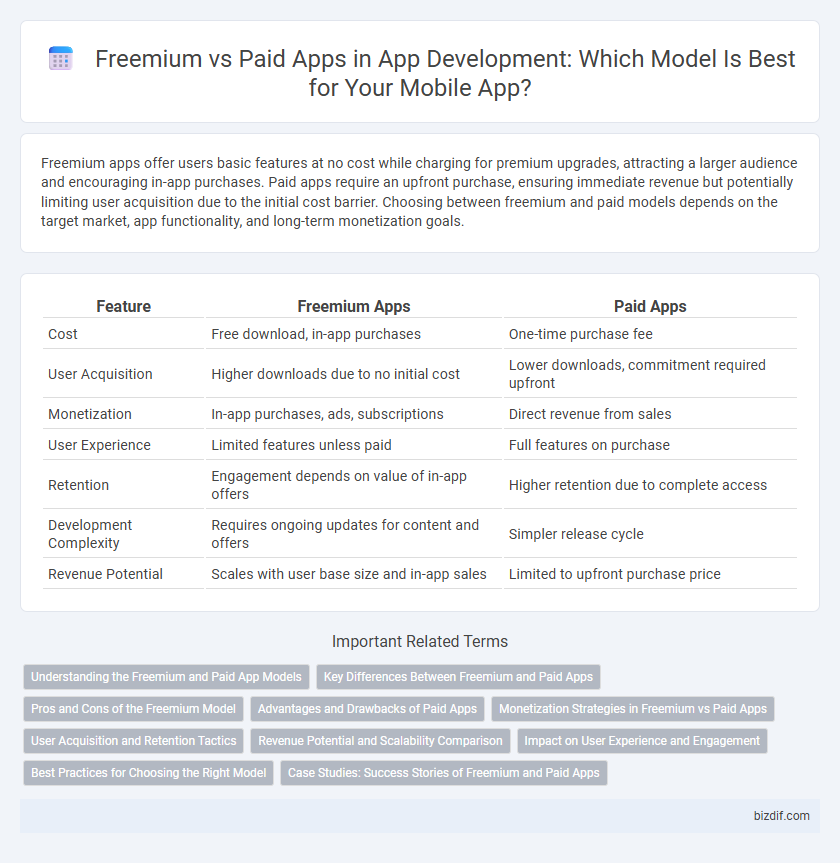 Freemium vs Paid Apps in App Development: Which Model Is Best for Your Mobile App?

Freemium apps offer users basic features at no cost while charging for premium upgrades, attracting a larger audience and encouraging in-app purchases. Paid apps require an upfront purchase, ensuring immediate revenue but potentially limiting user acquisition due to the initial cost barrier. Choosing between freemium and paid models depends on the target market, app functionality, and long-term monetization goals.

| Feature | Freemium Apps | Paid Apps |
|---|---|---|
| Cost | Free download, in-app purchases | One-time purchase fee |
| User Acquisition | Higher downloads due to no initial cost | Lower downloads, commitment required upfront |
| Monetization | In-app purchases, ads, subscriptions | Direct revenue from sales |
| User Experience | Limited features unless paid | Full features on purchase |
| Retention | Engagement depends on value of in-app offers | Higher retention due to complete access |
| Development Complexity | Requires ongoing updates for content and offers | Simpler release cycle |
| Revenue Potential | Scales with user base size and in-app sales | Limited to upfront purchase price |

Important Related Terms

Understanding the Freemium and Paid App Models
Key Differences Between Freemium and Paid Apps
Pros and Cons of the Freemium Model
Advantages and Drawbacks of Paid Apps
Monetization Strategies in Freemium vs Paid Apps
User Acquisition and Retention Tactics
Revenue Potential and Scalability Comparison
Impact on User Experience and Engagement
Best Practices for Choosing the Right Model
Case Studies: Success Stories of Freemium and Paid Apps

bizdif.com