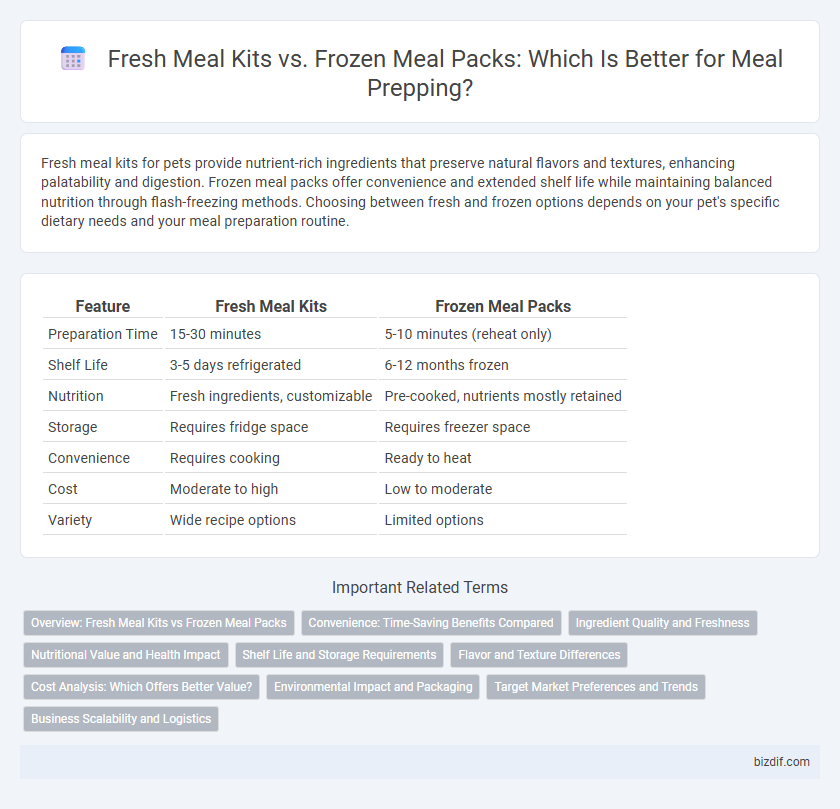 Fresh Meal Kits vs. Frozen Meal Packs: Which Is Better for Meal Prepping?

Fresh meal kits for pets provide nutrient-rich ingredients that preserve natural flavors and textures, enhancing palatability and digestion. Frozen meal packs offer convenience and extended shelf life while maintaining balanced nutrition through flash-freezing methods. Choosing between fresh and frozen options depends on your pet's specific dietary needs and your meal preparation routine.

| Feature | Fresh Meal Kits | Frozen Meal Packs |
|---|---|---|
| Preparation Time | 15-30 minutes | 5-10 minutes (reheat only) |
| Shelf Life | 3-5 days refrigerated | 6-12 months frozen |
| Nutrition | Fresh ingredients, customizable | Pre-cooked, nutrients mostly retained |
| Storage | Requires fridge space | Requires freezer space |
| Convenience | Requires cooking | Ready to heat |
| Cost | Moderate to high | Low to moderate |
| Variety | Wide recipe options | Limited options |

Important Related Terms

Overview: Fresh Meal Kits vs Frozen Meal Packs
Convenience: Time-Saving Benefits Compared
Ingredient Quality and Freshness
Nutritional Value and Health Impact
Shelf Life and Storage Requirements
Flavor and Texture Differences
Cost Analysis: Which Offers Better Value?
Environmental Impact and Packaging
Target Market Preferences and Trends
Business Scalability and Logistics

bizdif.com