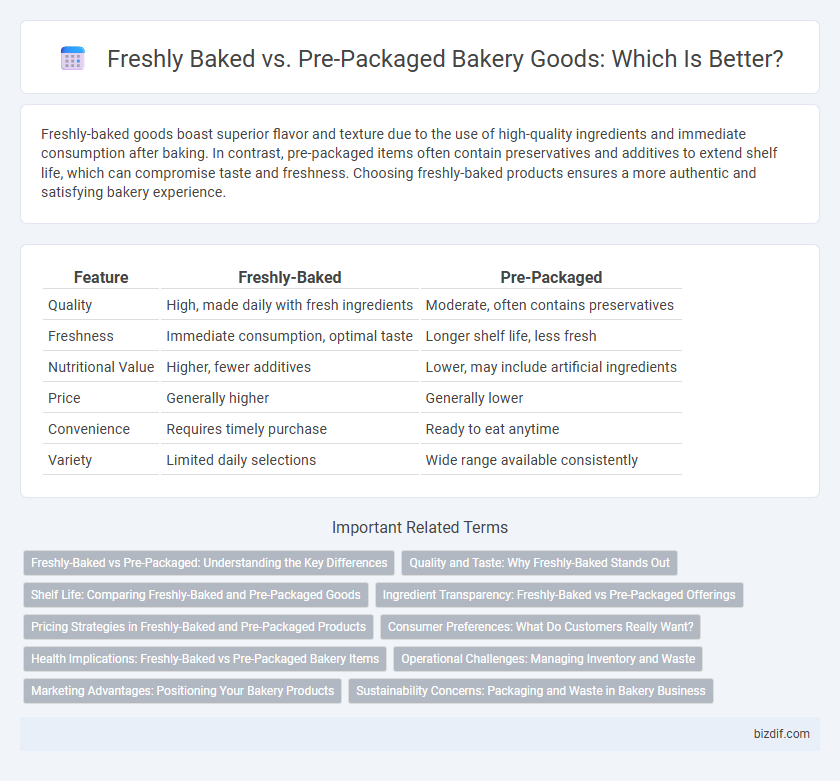 Freshly Baked vs. Pre-Packaged Bakery Goods: Which Is Better?

Freshly-baked goods boast superior flavor and texture due to the use of high-quality ingredients and immediate consumption after baking. In contrast, pre-packaged items often contain preservatives and additives to extend shelf life, which can compromise taste and freshness. Choosing freshly-baked products ensures a more authentic and satisfying bakery experience.

| Feature | Freshly-Baked | Pre-Packaged |
|---|---|---|
| Quality | High, made daily with fresh ingredients | Moderate, often contains preservatives |
| Freshness | Immediate consumption, optimal taste | Longer shelf life, less fresh |
| Nutritional Value | Higher, fewer additives | Lower, may include artificial ingredients |
| Price | Generally higher | Generally lower |
| Convenience | Requires timely purchase | Ready to eat anytime |
| Variety | Limited daily selections | Wide range available consistently |

Important Related Terms

Freshly-Baked vs Pre-Packaged: Understanding the Key Differences
Quality and Taste: Why Freshly-Baked Stands Out
Shelf Life: Comparing Freshly-Baked and Pre-Packaged Goods
Ingredient Transparency: Freshly-Baked vs Pre-Packaged Offerings
Pricing Strategies in Freshly-Baked and Pre-Packaged Products
Consumer Preferences: What Do Customers Really Want?
Health Implications: Freshly-Baked vs Pre-Packaged Bakery Items
Operational Challenges: Managing Inventory and Waste
Marketing Advantages: Positioning Your Bakery Products
Sustainability Concerns: Packaging and Waste in Bakery Business

bizdif.com