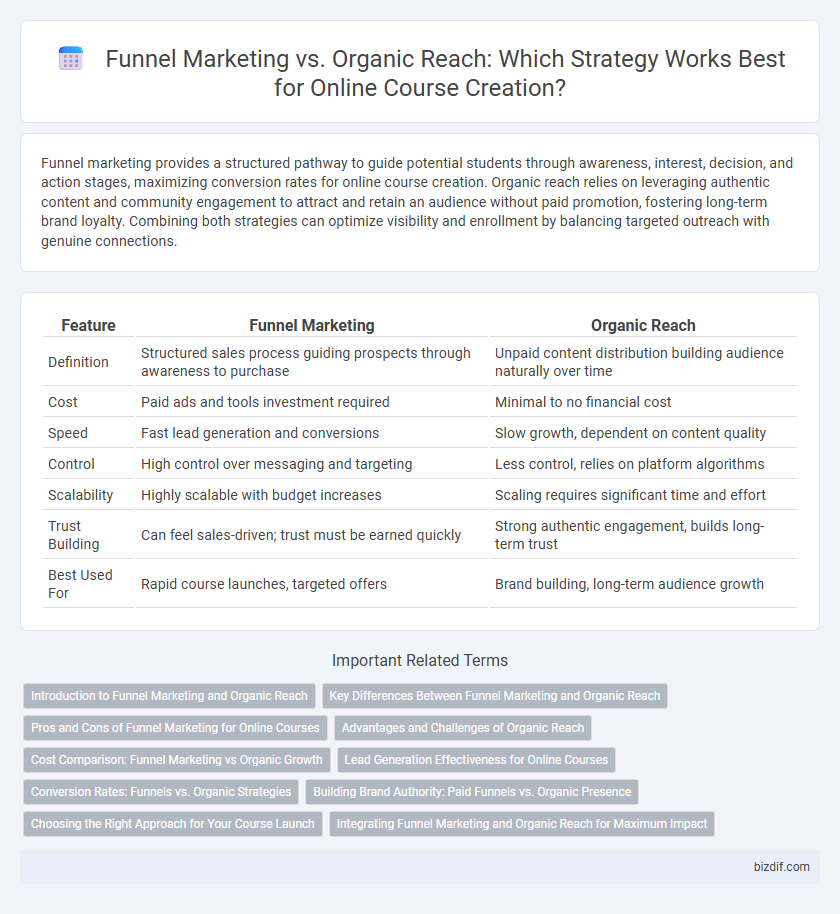 Funnel Marketing vs. Organic Reach: Which Strategy Works Best for Online Course Creation?

Funnel marketing provides a structured pathway to guide potential students through awareness, interest, decision, and action stages, maximizing conversion rates for online course creation. Organic reach relies on leveraging authentic content and community engagement to attract and retain an audience without paid promotion, fostering long-term brand loyalty. Combining both strategies can optimize visibility and enrollment by balancing targeted outreach with genuine connections.

| Feature | Funnel Marketing | Organic Reach |
|---|---|---|
| Definition | Structured sales process guiding prospects through awareness to purchase | Unpaid content distribution building audience naturally over time |
| Cost | Paid ads and tools investment required | Minimal to no financial cost |
| Speed | Fast lead generation and conversions | Slow growth, dependent on content quality |
| Control | High control over messaging and targeting | Less control, relies on platform algorithms |
| Scalability | Highly scalable with budget increases | Scaling requires significant time and effort |
| Trust Building | Can feel sales-driven; trust must be earned quickly | Strong authentic engagement, builds long-term trust |
| Best Used For | Rapid course launches, targeted offers | Brand building, long-term audience growth |

Important Related Terms

Introduction to Funnel Marketing and Organic Reach
Key Differences Between Funnel Marketing and Organic Reach
Pros and Cons of Funnel Marketing for Online Courses
Advantages and Challenges of Organic Reach
Cost Comparison: Funnel Marketing vs Organic Growth
Lead Generation Effectiveness for Online Courses
Conversion Rates: Funnels vs. Organic Strategies
Building Brand Authority: Paid Funnels vs. Organic Presence
Choosing the Right Approach for Your Course Launch
Integrating Funnel Marketing and Organic Reach for Maximum Impact

bizdif.com