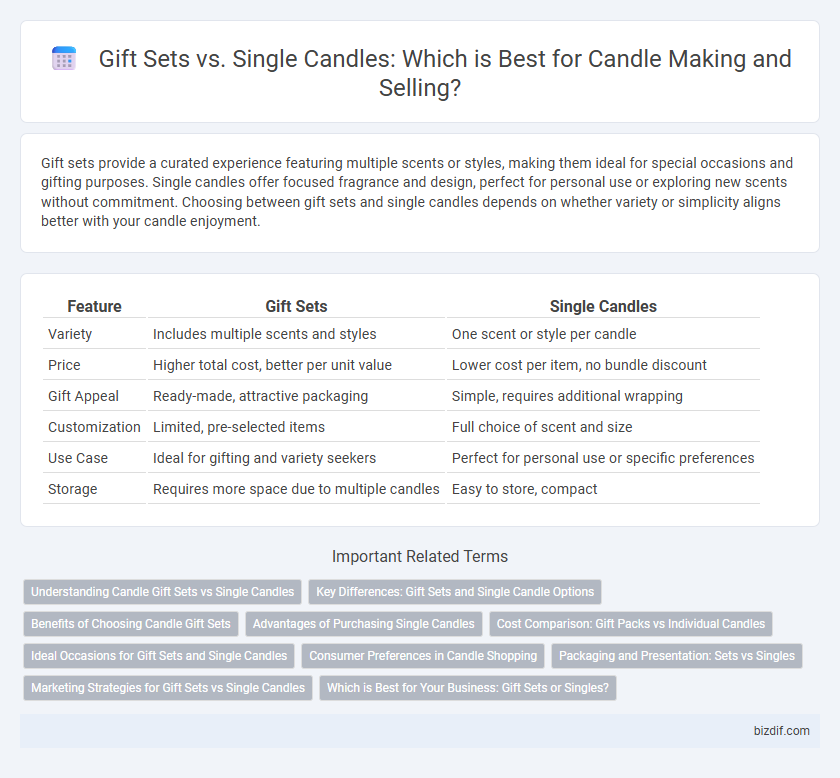 Gift Sets vs. Single Candles: Which is Best for Candle Making and Selling?

Gift sets provide a curated experience featuring multiple scents or styles, making them ideal for special occasions and gifting purposes. Single candles offer focused fragrance and design, perfect for personal use or exploring new scents without commitment. Choosing between gift sets and single candles depends on whether variety or simplicity aligns better with your candle enjoyment.

| Feature | Gift Sets | Single Candles |
|---|---|---|
| Variety | Includes multiple scents and styles | One scent or style per candle |
| Price | Higher total cost, better per unit value | Lower cost per item, no bundle discount |
| Gift Appeal | Ready-made, attractive packaging | Simple, requires additional wrapping |
| Customization | Limited, pre-selected items | Full choice of scent and size |
| Use Case | Ideal for gifting and variety seekers | Perfect for personal use or specific preferences |
| Storage | Requires more space due to multiple candles | Easy to store, compact |

Important Related Terms

Understanding Candle Gift Sets vs Single Candles
Key Differences: Gift Sets and Single Candle Options
Benefits of Choosing Candle Gift Sets
Advantages of Purchasing Single Candles
Cost Comparison: Gift Packs vs Individual Candles
Ideal Occasions for Gift Sets and Single Candles
Consumer Preferences in Candle Shopping
Packaging and Presentation: Sets vs Singles
Marketing Strategies for Gift Sets vs Single Candles
Which is Best for Your Business: Gift Sets or Singles?

bizdif.com