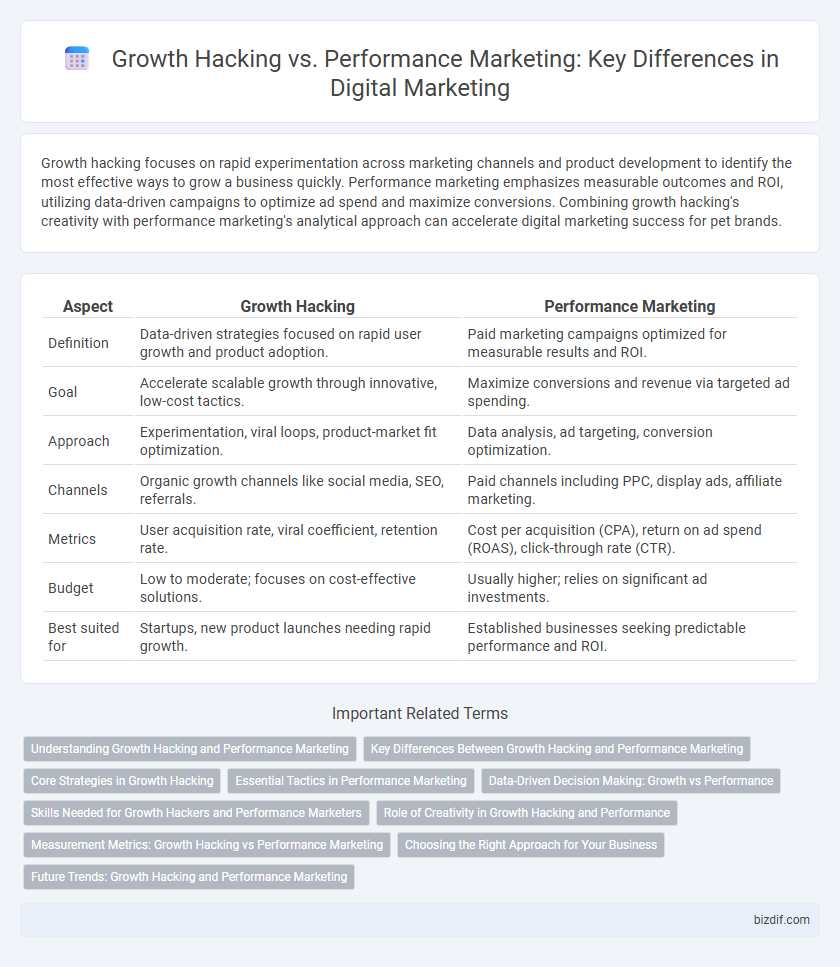 Growth Hacking vs. Performance Marketing: Key Differences in Digital Marketing

Growth hacking focuses on rapid experimentation across marketing channels and product development to identify the most effective ways to grow a business quickly. Performance marketing emphasizes measurable outcomes and ROI, utilizing data-driven campaigns to optimize ad spend and maximize conversions. Combining growth hacking's creativity with performance marketing's analytical approach can accelerate digital marketing success for pet brands.

| Aspect | Growth Hacking | Performance Marketing |
|---|---|---|
| Definition | Data-driven strategies focused on rapid user growth and product adoption. | Paid marketing campaigns optimized for measurable results and ROI. |
| Goal | Accelerate scalable growth through innovative, low-cost tactics. | Maximize conversions and revenue via targeted ad spending. |
| Approach | Experimentation, viral loops, product-market fit optimization. | Data analysis, ad targeting, conversion optimization. |
| Channels | Organic growth channels like social media, SEO, referrals. | Paid channels including PPC, display ads, affiliate marketing. |
| Metrics | User acquisition rate, viral coefficient, retention rate. | Cost per acquisition (CPA), return on ad spend (ROAS), click-through rate (CTR). |
| Budget | Low to moderate; focuses on cost-effective solutions. | Usually higher; relies on significant ad investments. |
| Best suited for | Startups, new product launches needing rapid growth. | Established businesses seeking predictable performance and ROI. |

Important Related Terms

Understanding Growth Hacking and Performance Marketing
Key Differences Between Growth Hacking and Performance Marketing
Core Strategies in Growth Hacking
Essential Tactics in Performance Marketing
Data-Driven Decision Making: Growth vs Performance
Skills Needed for Growth Hackers and Performance Marketers
Role of Creativity in Growth Hacking and Performance
Measurement Metrics: Growth Hacking vs Performance Marketing
Choosing the Right Approach for Your Business
Future Trends: Growth Hacking and Performance Marketing

bizdif.com