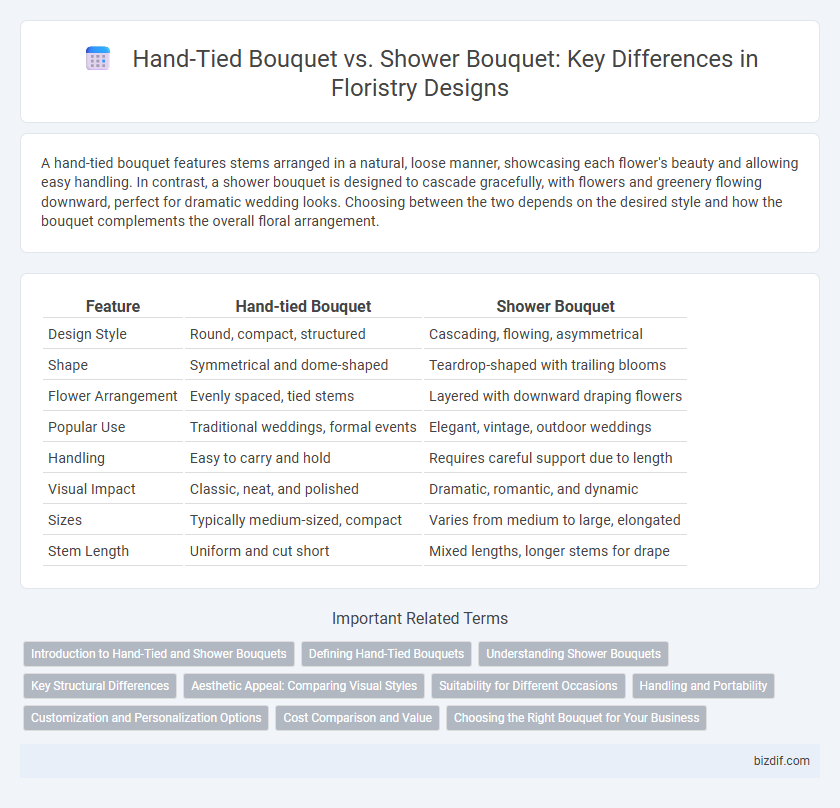 Hand-Tied Bouquet vs. Shower Bouquet: Key Differences in Floristry Designs

A hand-tied bouquet features stems arranged in a natural, loose manner, showcasing each flower's beauty and allowing easy handling. In contrast, a shower bouquet is designed to cascade gracefully, with flowers and greenery flowing downward, perfect for dramatic wedding looks. Choosing between the two depends on the desired style and how the bouquet complements the overall floral arrangement.

| Feature | Hand-tied Bouquet | Shower Bouquet |
|---|---|---|
| Design Style | Round, compact, structured | Cascading, flowing, asymmetrical |
| Shape | Symmetrical and dome-shaped | Teardrop-shaped with trailing blooms |
| Flower Arrangement | Evenly spaced, tied stems | Layered with downward draping flowers |
| Popular Use | Traditional weddings, formal events | Elegant, vintage, outdoor weddings |
| Handling | Easy to carry and hold | Requires careful support due to length |
| Visual Impact | Classic, neat, and polished | Dramatic, romantic, and dynamic |
| Sizes | Typically medium-sized, compact | Varies from medium to large, elongated |
| Stem Length | Uniform and cut short | Mixed lengths, longer stems for drape |

Important Related Terms

Introduction to Hand-Tied and Shower Bouquets
Defining Hand-Tied Bouquets
Understanding Shower Bouquets
Key Structural Differences
Aesthetic Appeal: Comparing Visual Styles
Suitability for Different Occasions
Handling and Portability
Customization and Personalization Options
Cost Comparison and Value
Choosing the Right Bouquet for Your Business

bizdif.com