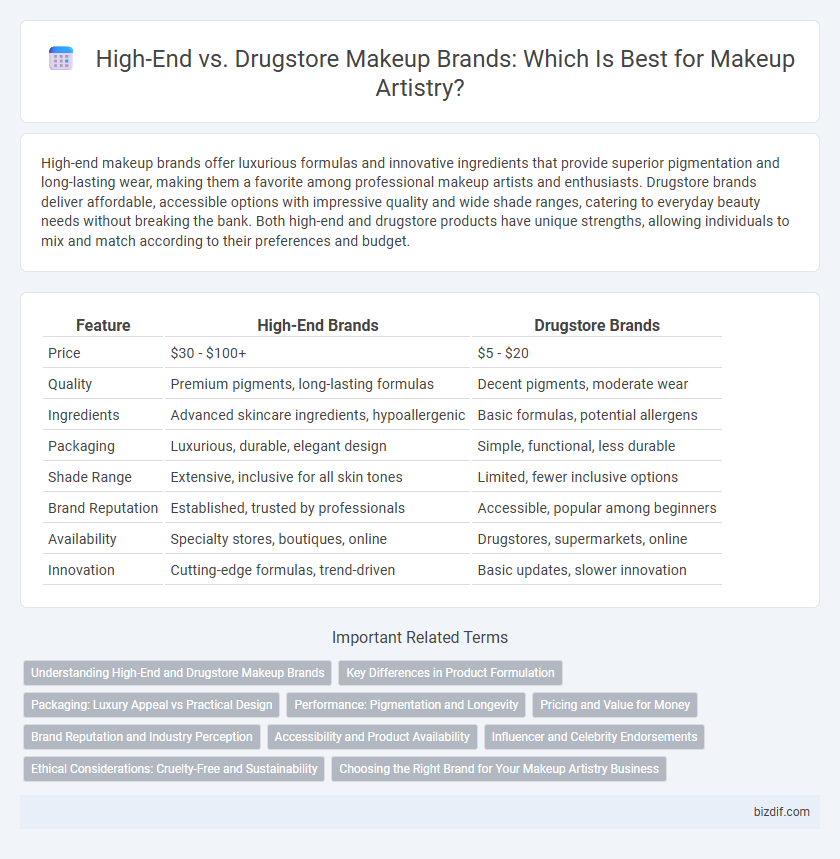 High-End vs. Drugstore Makeup Brands: Which Is Best for Makeup Artistry?

High-end makeup brands offer luxurious formulas and innovative ingredients that provide superior pigmentation and long-lasting wear, making them a favorite among professional makeup artists and enthusiasts. Drugstore brands deliver affordable, accessible options with impressive quality and wide shade ranges, catering to everyday beauty needs without breaking the bank. Both high-end and drugstore products have unique strengths, allowing individuals to mix and match according to their preferences and budget.

| Feature | High-End Brands | Drugstore Brands |
|---|---|---|
| Price | \$30 - \$100+ | \$5 - \$20 |
| Quality | Premium pigments, long-lasting formulas | Decent pigments, moderate wear |
| Ingredients | Advanced skincare ingredients, hypoallergenic | Basic formulas, potential allergens |
| Packaging | Luxurious, durable, elegant design | Simple, functional, less durable |
| Shade Range | Extensive, inclusive for all skin tones | Limited, fewer inclusive options |
| Brand Reputation | Established, trusted by professionals | Accessible, popular among beginners |
| Availability | Specialty stores, boutiques, online | Drugstores, supermarkets, online |
| Innovation | Cutting-edge formulas, trend-driven | Basic updates, slower innovation |

Important Related Terms

Understanding High-End and Drugstore Makeup Brands
Key Differences in Product Formulation
Packaging: Luxury Appeal vs Practical Design
Performance: Pigmentation and Longevity
Pricing and Value for Money
Brand Reputation and Industry Perception
Accessibility and Product Availability
Influencer and Celebrity Endorsements
Ethical Considerations: Cruelty-Free and Sustainability
Choosing the Right Brand for Your Makeup Artistry Business

bizdif.com