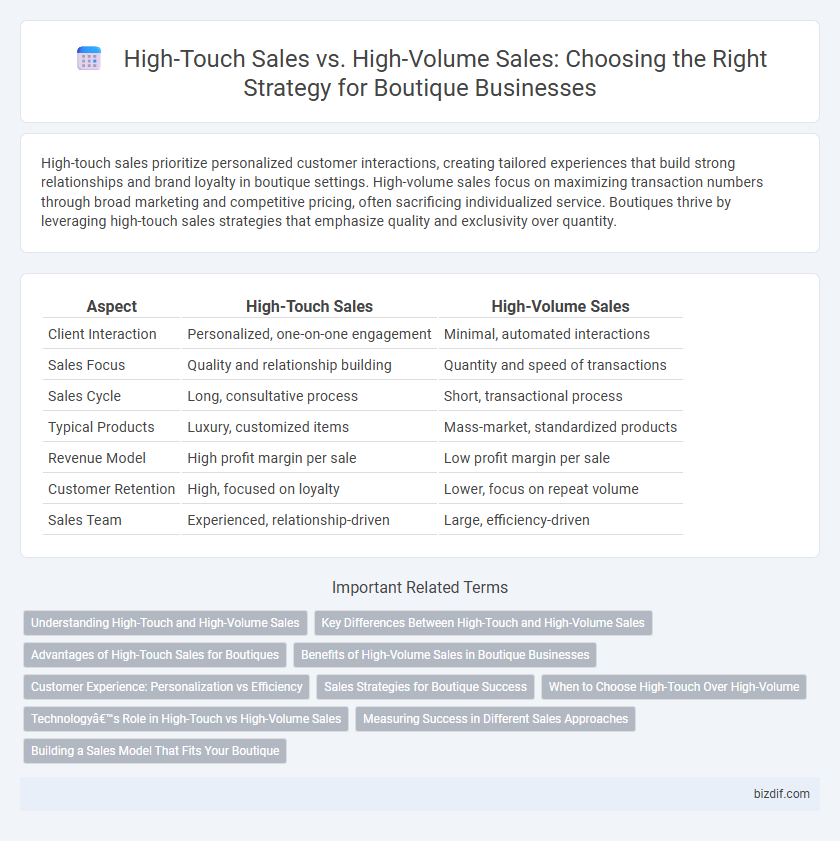 High-Touch Sales vs. High-Volume Sales: Choosing the Right Strategy for Boutique Businesses

High-touch sales prioritize personalized customer interactions, creating tailored experiences that build strong relationships and brand loyalty in boutique settings. High-volume sales focus on maximizing transaction numbers through broad marketing and competitive pricing, often sacrificing individualized service. Boutiques thrive by leveraging high-touch sales strategies that emphasize quality and exclusivity over quantity.

| Aspect | High-Touch Sales | High-Volume Sales |
|---|---|---|
| Client Interaction | Personalized, one-on-one engagement | Minimal, automated interactions |
| Sales Focus | Quality and relationship building | Quantity and speed of transactions |
| Sales Cycle | Long, consultative process | Short, transactional process |
| Typical Products | Luxury, customized items | Mass-market, standardized products |
| Revenue Model | High profit margin per sale | Low profit margin per sale |
| Customer Retention | High, focused on loyalty | Lower, focus on repeat volume |
| Sales Team | Experienced, relationship-driven | Large, efficiency-driven |

Important Related Terms

Understanding High-Touch and High-Volume Sales
Key Differences Between High-Touch and High-Volume Sales
Advantages of High-Touch Sales for Boutiques
Benefits of High-Volume Sales in Boutique Businesses
Customer Experience: Personalization vs Efficiency
Sales Strategies for Boutique Success
When to Choose High-Touch Over High-Volume
Technologyâ€™s Role in High-Touch vs High-Volume Sales
Measuring Success in Different Sales Approaches
Building a Sales Model That Fits Your Boutique

bizdif.com