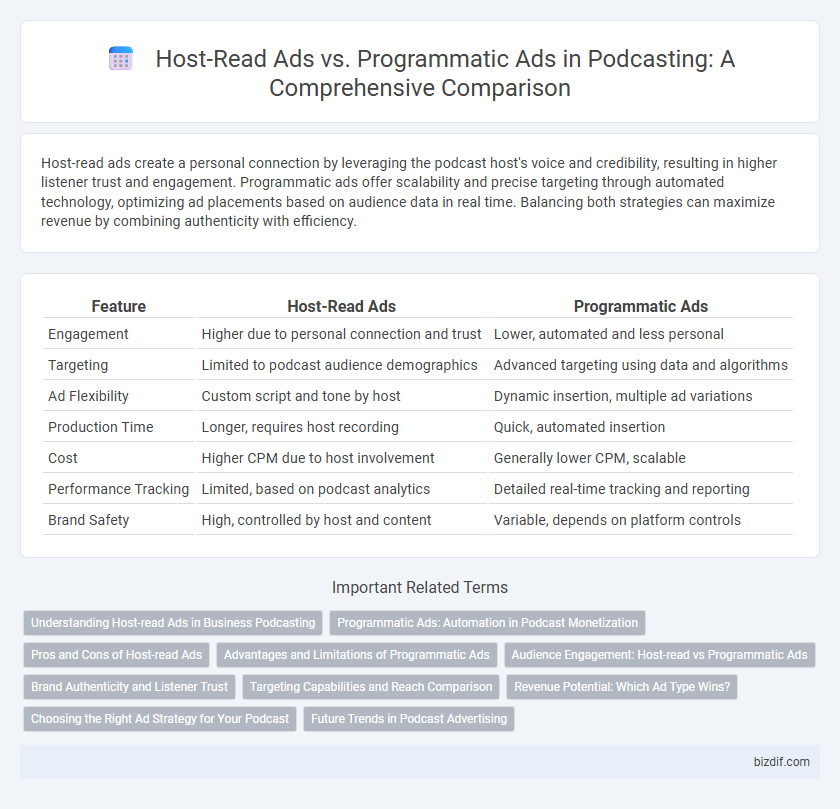 Host-Read Ads vs. Programmatic Ads in Podcasting: A Comprehensive Comparison

Host-read ads create a personal connection by leveraging the podcast host's voice and credibility, resulting in higher listener trust and engagement. Programmatic ads offer scalability and precise targeting through automated technology, optimizing ad placements based on audience data in real time. Balancing both strategies can maximize revenue by combining authenticity with efficiency.

| Feature | Host-Read Ads | Programmatic Ads |
|---|---|---|
| Engagement | Higher due to personal connection and trust | Lower, automated and less personal |
| Targeting | Limited to podcast audience demographics | Advanced targeting using data and algorithms |
| Ad Flexibility | Custom script and tone by host | Dynamic insertion, multiple ad variations |
| Production Time | Longer, requires host recording | Quick, automated insertion |
| Cost | Higher CPM due to host involvement | Generally lower CPM, scalable |
| Performance Tracking | Limited, based on podcast analytics | Detailed real-time tracking and reporting |
| Brand Safety | High, controlled by host and content | Variable, depends on platform controls |

Important Related Terms

Understanding Host-read Ads in Business Podcasting
Programmatic Ads: Automation in Podcast Monetization
Pros and Cons of Host-read Ads
Advantages and Limitations of Programmatic Ads
Audience Engagement: Host-read vs Programmatic Ads
Brand Authenticity and Listener Trust
Targeting Capabilities and Reach Comparison
Revenue Potential: Which Ad Type Wins?
Choosing the Right Ad Strategy for Your Podcast
Future Trends in Podcast Advertising

bizdif.com