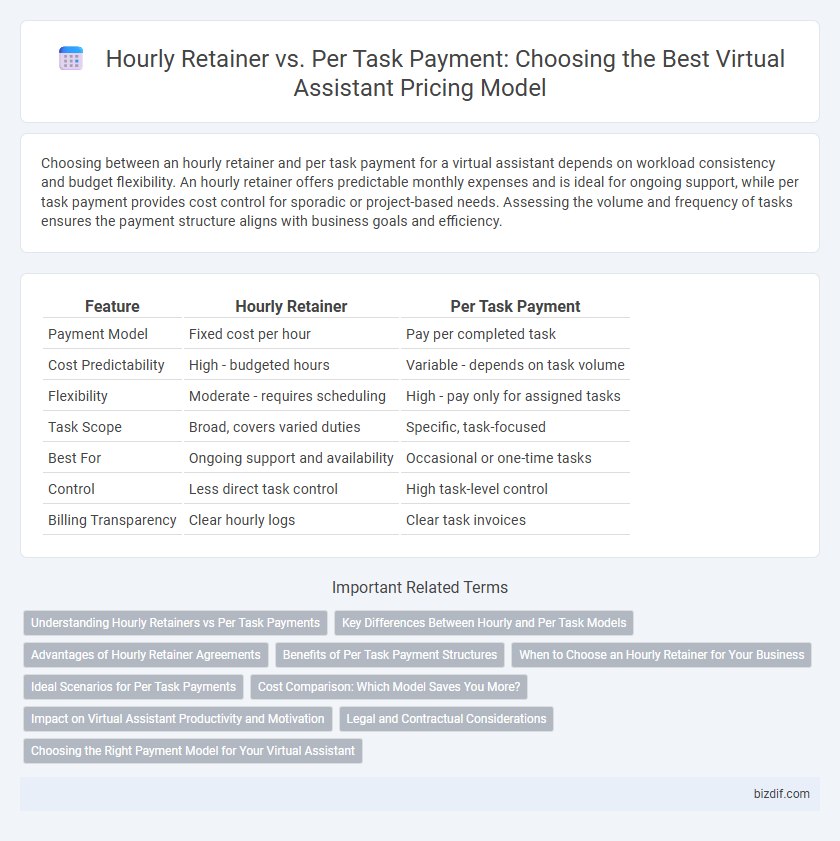 Hourly Retainer vs. Per Task Payment: Choosing the Best Virtual Assistant Pricing Model

Choosing between an hourly retainer and per task payment for a virtual assistant depends on workload consistency and budget flexibility. An hourly retainer offers predictable monthly expenses and is ideal for ongoing support, while per task payment provides cost control for sporadic or project-based needs. Assessing the volume and frequency of tasks ensures the payment structure aligns with business goals and efficiency.

| Feature | Hourly Retainer | Per Task Payment |
|---|---|---|
| Payment Model | Fixed cost per hour | Pay per completed task |
| Cost Predictability | High - budgeted hours | Variable - depends on task volume |
| Flexibility | Moderate - requires scheduling | High - pay only for assigned tasks |
| Task Scope | Broad, covers varied duties | Specific, task-focused |
| Best For | Ongoing support and availability | Occasional or one-time tasks |
| Control | Less direct task control | High task-level control |
| Billing Transparency | Clear hourly logs | Clear task invoices |

Important Related Terms

Understanding Hourly Retainers vs Per Task Payments
Key Differences Between Hourly and Per Task Models
Advantages of Hourly Retainer Agreements
Benefits of Per Task Payment Structures
When to Choose an Hourly Retainer for Your Business
Ideal Scenarios for Per Task Payments
Cost Comparison: Which Model Saves You More?
Impact on Virtual Assistant Productivity and Motivation
Legal and Contractual Considerations
Choosing the Right Payment Model for Your Virtual Assistant

bizdif.com