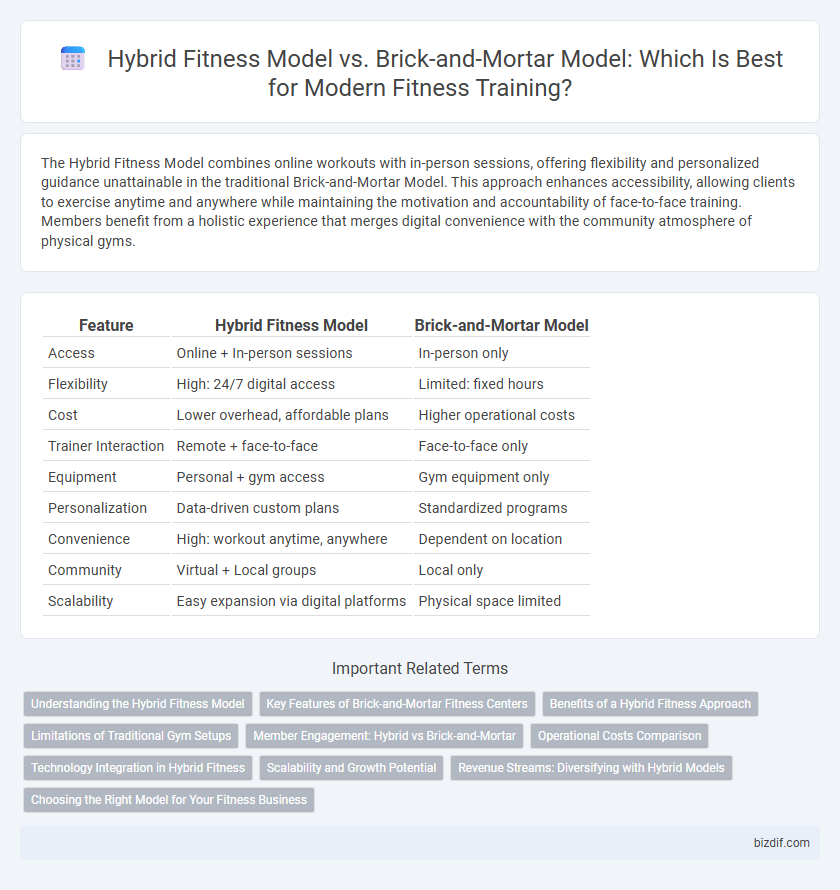 Hybrid Fitness Model vs. Brick-and-Mortar Model: Which Is Best for Modern Fitness Training?

The Hybrid Fitness Model combines online workouts with in-person sessions, offering flexibility and personalized guidance unattainable in the traditional Brick-and-Mortar Model. This approach enhances accessibility, allowing clients to exercise anytime and anywhere while maintaining the motivation and accountability of face-to-face training. Members benefit from a holistic experience that merges digital convenience with the community atmosphere of physical gyms.

| Feature | Hybrid Fitness Model | Brick-and-Mortar Model |
|---|---|---|
| Access | Online + In-person sessions | In-person only |
| Flexibility | High: 24/7 digital access | Limited: fixed hours |
| Cost | Lower overhead, affordable plans | Higher operational costs |
| Trainer Interaction | Remote + face-to-face | Face-to-face only |
| Equipment | Personal + gym access | Gym equipment only |
| Personalization | Data-driven custom plans | Standardized programs |
| Convenience | High: workout anytime, anywhere | Dependent on location |
| Community | Virtual + Local groups | Local only |
| Scalability | Easy expansion via digital platforms | Physical space limited |

Important Related Terms

Understanding the Hybrid Fitness Model
Key Features of Brick-and-Mortar Fitness Centers
Benefits of a Hybrid Fitness Approach
Limitations of Traditional Gym Setups
Member Engagement: Hybrid vs Brick-and-Mortar
Operational Costs Comparison
Technology Integration in Hybrid Fitness
Scalability and Growth Potential
Revenue Streams: Diversifying with Hybrid Models
Choosing the Right Model for Your Fitness Business

bizdif.com