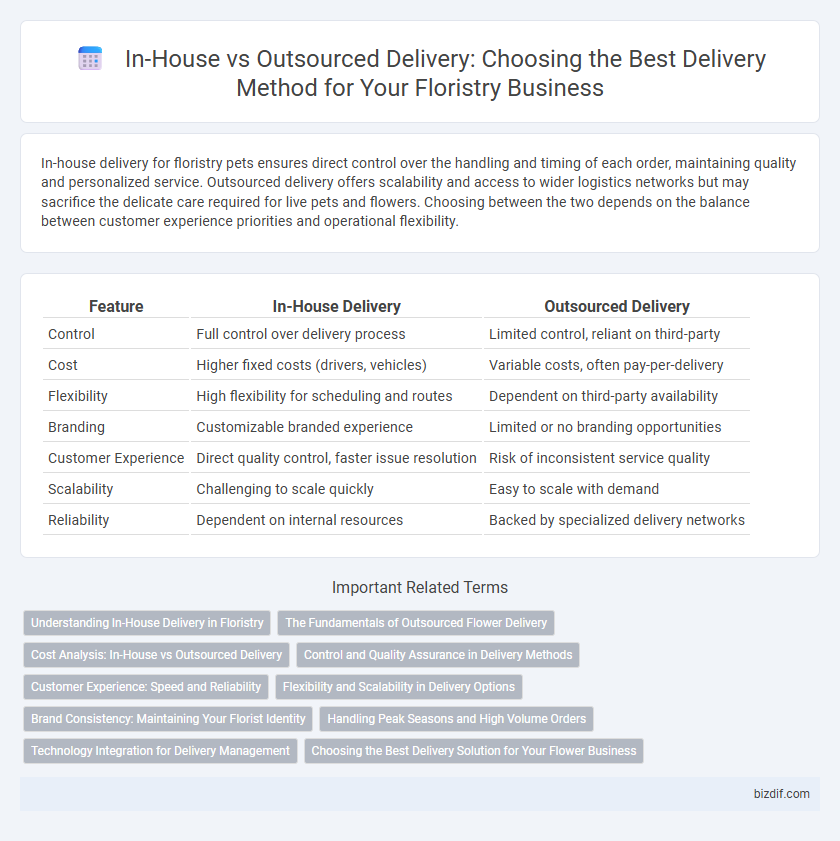 In-House vs Outsourced Delivery: Choosing the Best Delivery Method for Your Floristry Business

In-house delivery for floristry pets ensures direct control over the handling and timing of each order, maintaining quality and personalized service. Outsourced delivery offers scalability and access to wider logistics networks but may sacrifice the delicate care required for live pets and flowers. Choosing between the two depends on the balance between customer experience priorities and operational flexibility.

| Feature | In-House Delivery | Outsourced Delivery |
|---|---|---|
| Control | Full control over delivery process | Limited control, reliant on third-party |
| Cost | Higher fixed costs (drivers, vehicles) | Variable costs, often pay-per-delivery |
| Flexibility | High flexibility for scheduling and routes | Dependent on third-party availability |
| Branding | Customizable branded experience | Limited or no branding opportunities |
| Customer Experience | Direct quality control, faster issue resolution | Risk of inconsistent service quality |
| Scalability | Challenging to scale quickly | Easy to scale with demand |
| Reliability | Dependent on internal resources | Backed by specialized delivery networks |

Important Related Terms

Understanding In-House Delivery in Floristry
The Fundamentals of Outsourced Flower Delivery
Cost Analysis: In-House vs Outsourced Delivery
Control and Quality Assurance in Delivery Methods
Customer Experience: Speed and Reliability
Flexibility and Scalability in Delivery Options
Brand Consistency: Maintaining Your Florist Identity
Handling Peak Seasons and High Volume Orders
Technology Integration for Delivery Management
Choosing the Best Delivery Solution for Your Flower Business

bizdif.com