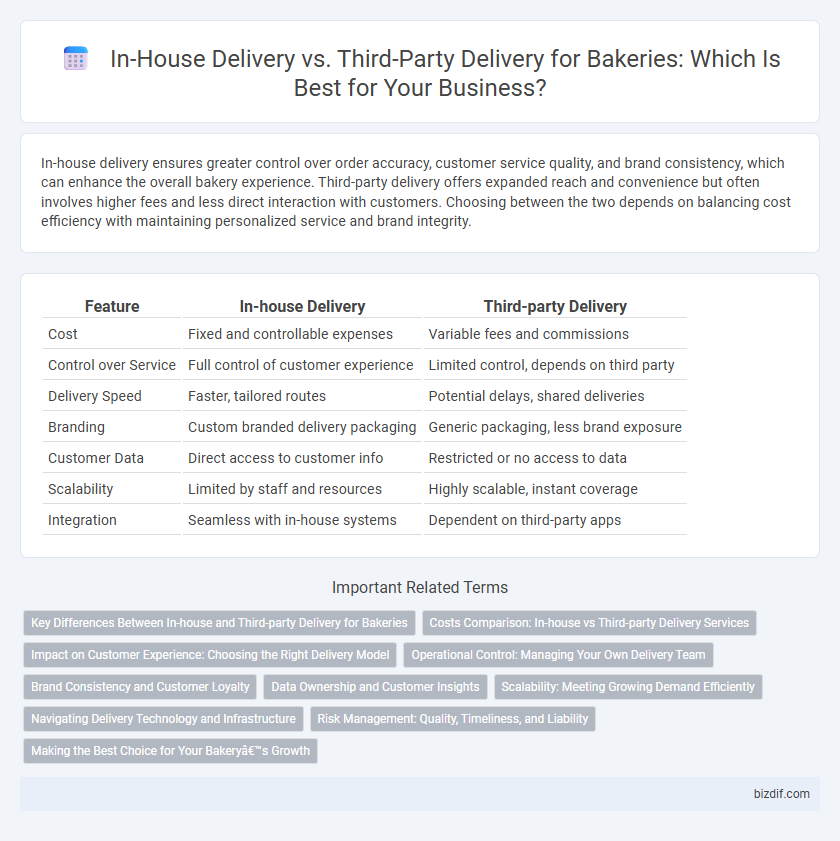 In-House Delivery vs. Third-Party Delivery for Bakeries: Which Is Best for Your Business?

In-house delivery ensures greater control over order accuracy, customer service quality, and brand consistency, which can enhance the overall bakery experience. Third-party delivery offers expanded reach and convenience but often involves higher fees and less direct interaction with customers. Choosing between the two depends on balancing cost efficiency with maintaining personalized service and brand integrity.

| Feature | In-house Delivery | Third-party Delivery |
|---|---|---|
| Cost | Fixed and controllable expenses | Variable fees and commissions |
| Control over Service | Full control of customer experience | Limited control, depends on third party |
| Delivery Speed | Faster, tailored routes | Potential delays, shared deliveries |
| Branding | Custom branded delivery packaging | Generic packaging, less brand exposure |
| Customer Data | Direct access to customer info | Restricted or no access to data |
| Scalability | Limited by staff and resources | Highly scalable, instant coverage |
| Integration | Seamless with in-house systems | Dependent on third-party apps |

Important Related Terms

Key Differences Between In-house and Third-party Delivery for Bakeries
Costs Comparison: In-house vs Third-party Delivery Services
Impact on Customer Experience: Choosing the Right Delivery Model
Operational Control: Managing Your Own Delivery Team
Brand Consistency and Customer Loyalty
Data Ownership and Customer Insights
Scalability: Meeting Growing Demand Efficiently
Navigating Delivery Technology and Infrastructure
Risk Management: Quality, Timeliness, and Liability
Making the Best Choice for Your Bakeryâ€™s Growth

bizdif.com