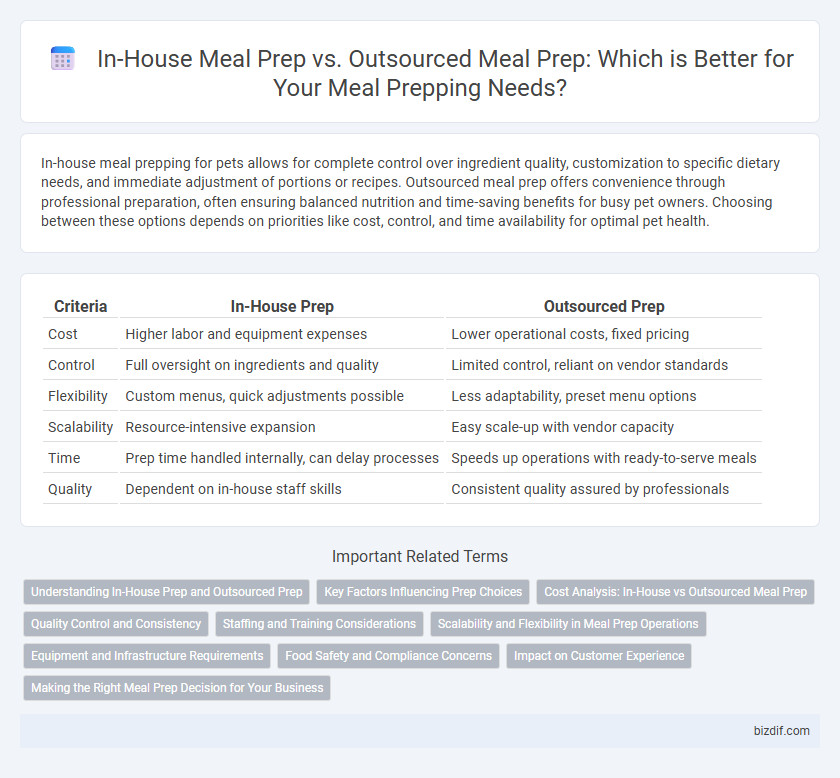 In-House Meal Prep vs. Outsourced Meal Prep: Which is Better for Your Meal Prepping Needs?

In-house meal prepping for pets allows for complete control over ingredient quality, customization to specific dietary needs, and immediate adjustment of portions or recipes. Outsourced meal prep offers convenience through professional preparation, often ensuring balanced nutrition and time-saving benefits for busy pet owners. Choosing between these options depends on priorities like cost, control, and time availability for optimal pet health.

| Criteria | In-House Prep | Outsourced Prep |
|---|---|---|
| Cost | Higher labor and equipment expenses | Lower operational costs, fixed pricing |
| Control | Full oversight on ingredients and quality | Limited control, reliant on vendor standards |
| Flexibility | Custom menus, quick adjustments possible | Less adaptability, preset menu options |
| Scalability | Resource-intensive expansion | Easy scale-up with vendor capacity |
| Time | Prep time handled internally, can delay processes | Speeds up operations with ready-to-serve meals |
| Quality | Dependent on in-house staff skills | Consistent quality assured by professionals |

Important Related Terms

Understanding In-House Prep and Outsourced Prep
Key Factors Influencing Prep Choices
Cost Analysis: In-House vs Outsourced Meal Prep
Quality Control and Consistency
Staffing and Training Considerations
Scalability and Flexibility in Meal Prep Operations
Equipment and Infrastructure Requirements
Food Safety and Compliance Concerns
Impact on Customer Experience
Making the Right Meal Prep Decision for Your Business

bizdif.com