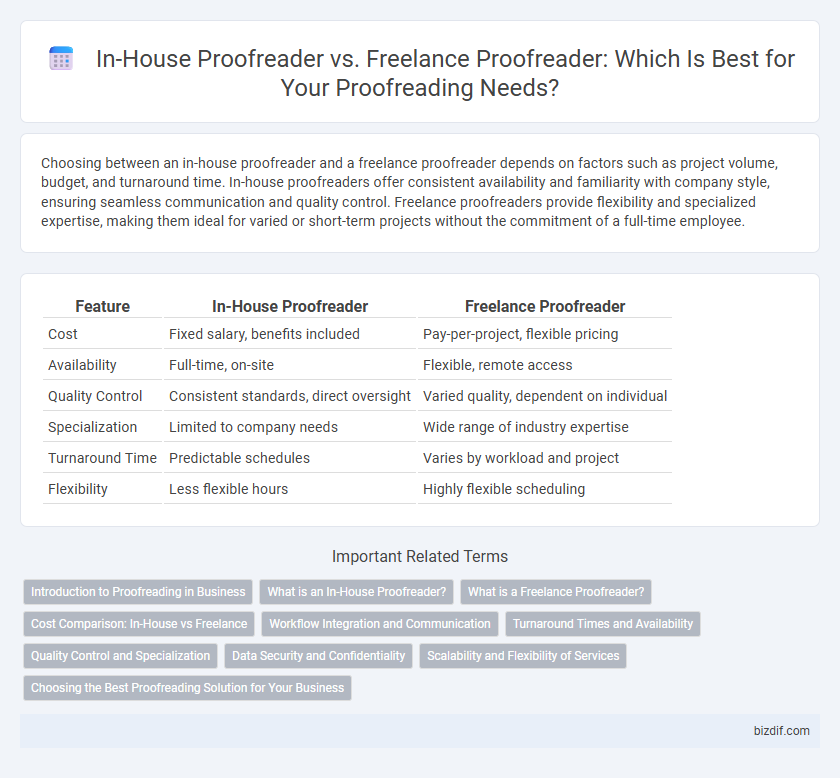 In-House Proofreader vs. Freelance Proofreader: Which Is Best for Your Proofreading Needs?

Choosing between an in-house proofreader and a freelance proofreader depends on factors such as project volume, budget, and turnaround time. In-house proofreaders offer consistent availability and familiarity with company style, ensuring seamless communication and quality control. Freelance proofreaders provide flexibility and specialized expertise, making them ideal for varied or short-term projects without the commitment of a full-time employee.

| Feature | In-House Proofreader | Freelance Proofreader |
|---|---|---|
| Cost | Fixed salary, benefits included | Pay-per-project, flexible pricing |
| Availability | Full-time, on-site | Flexible, remote access |
| Quality Control | Consistent standards, direct oversight | Varied quality, dependent on individual |
| Specialization | Limited to company needs | Wide range of industry expertise |
| Turnaround Time | Predictable schedules | Varies by workload and project |
| Flexibility | Less flexible hours | Highly flexible scheduling |

Important Related Terms

Introduction to Proofreading in Business
What is an In-House Proofreader?
What is a Freelance Proofreader?
Cost Comparison: In-House vs Freelance
Workflow Integration and Communication
Turnaround Times and Availability
Quality Control and Specialization
Data Security and Confidentiality
Scalability and Flexibility of Services
Choosing the Best Proofreading Solution for Your Business

bizdif.com