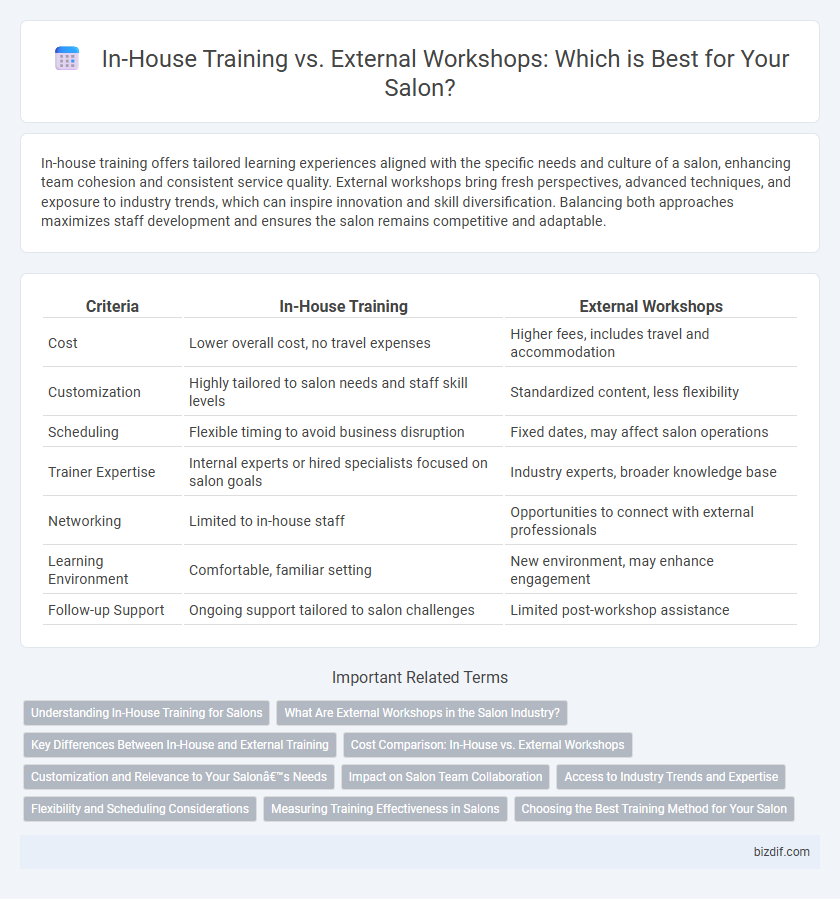 In-House Training vs. External Workshops: Which is Best for Your Salon?

In-house training offers tailored learning experiences aligned with the specific needs and culture of a salon, enhancing team cohesion and consistent service quality. External workshops bring fresh perspectives, advanced techniques, and exposure to industry trends, which can inspire innovation and skill diversification. Balancing both approaches maximizes staff development and ensures the salon remains competitive and adaptable.

| Criteria | In-House Training | External Workshops |
|---|---|---|
| Cost | Lower overall cost, no travel expenses | Higher fees, includes travel and accommodation |
| Customization | Highly tailored to salon needs and staff skill levels | Standardized content, less flexibility |
| Scheduling | Flexible timing to avoid business disruption | Fixed dates, may affect salon operations |
| Trainer Expertise | Internal experts or hired specialists focused on salon goals | Industry experts, broader knowledge base |
| Networking | Limited to in-house staff | Opportunities to connect with external professionals |
| Learning Environment | Comfortable, familiar setting | New environment, may enhance engagement |
| Follow-up Support | Ongoing support tailored to salon challenges | Limited post-workshop assistance |

Important Related Terms

Understanding In-House Training for Salons
What Are External Workshops in the Salon Industry?
Key Differences Between In-House and External Training
Cost Comparison: In-House vs. External Workshops
Customization and Relevance to Your Salonâ€™s Needs
Impact on Salon Team Collaboration
Access to Industry Trends and Expertise
Flexibility and Scheduling Considerations
Measuring Training Effectiveness in Salons
Choosing the Best Training Method for Your Salon

bizdif.com