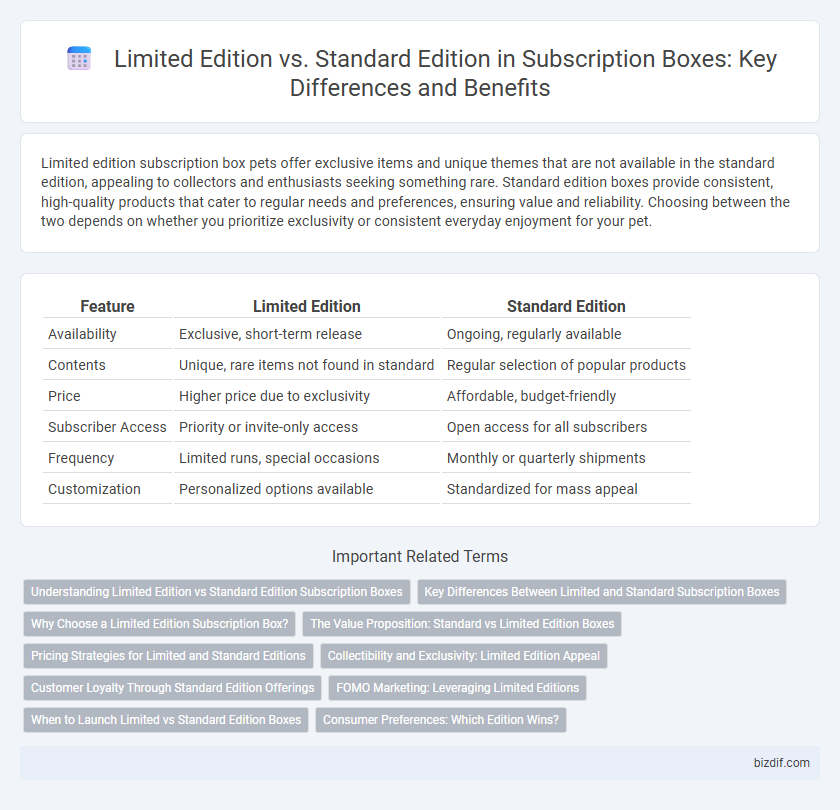 Limited Edition vs. Standard Edition in Subscription Boxes: Key Differences and Benefits

Limited edition subscription box pets offer exclusive items and unique themes that are not available in the standard edition, appealing to collectors and enthusiasts seeking something rare. Standard edition boxes provide consistent, high-quality products that cater to regular needs and preferences, ensuring value and reliability. Choosing between the two depends on whether you prioritize exclusivity or consistent everyday enjoyment for your pet.

| Feature | Limited Edition | Standard Edition |
|---|---|---|
| Availability | Exclusive, short-term release | Ongoing, regularly available |
| Contents | Unique, rare items not found in standard | Regular selection of popular products |
| Price | Higher price due to exclusivity | Affordable, budget-friendly |
| Subscriber Access | Priority or invite-only access | Open access for all subscribers |
| Frequency | Limited runs, special occasions | Monthly or quarterly shipments |
| Customization | Personalized options available | Standardized for mass appeal |

Important Related Terms

Understanding Limited Edition vs Standard Edition Subscription Boxes
Key Differences Between Limited and Standard Subscription Boxes
Why Choose a Limited Edition Subscription Box?
The Value Proposition: Standard vs Limited Edition Boxes
Pricing Strategies for Limited and Standard Editions
Collectibility and Exclusivity: Limited Edition Appeal
Customer Loyalty Through Standard Edition Offerings
FOMO Marketing: Leveraging Limited Editions
When to Launch Limited vs Standard Edition Boxes
Consumer Preferences: Which Edition Wins?

bizdif.com