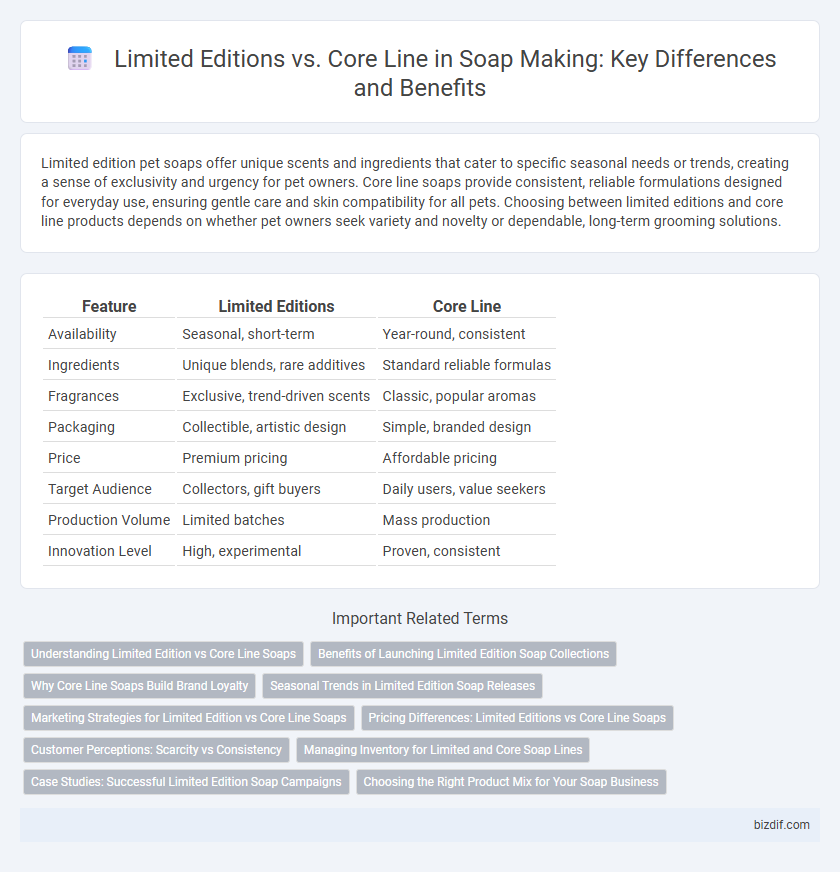 Limited Editions vs. Core Line in Soap Making: Key Differences and Benefits

Limited edition pet soaps offer unique scents and ingredients that cater to specific seasonal needs or trends, creating a sense of exclusivity and urgency for pet owners. Core line soaps provide consistent, reliable formulations designed for everyday use, ensuring gentle care and skin compatibility for all pets. Choosing between limited editions and core line products depends on whether pet owners seek variety and novelty or dependable, long-term grooming solutions.

| Feature | Limited Editions | Core Line |
|---|---|---|
| Availability | Seasonal, short-term | Year-round, consistent |
| Ingredients | Unique blends, rare additives | Standard reliable formulas |
| Fragrances | Exclusive, trend-driven scents | Classic, popular aromas |
| Packaging | Collectible, artistic design | Simple, branded design |
| Price | Premium pricing | Affordable pricing |
| Target Audience | Collectors, gift buyers | Daily users, value seekers |
| Production Volume | Limited batches | Mass production |
| Innovation Level | High, experimental | Proven, consistent |

Important Related Terms

Understanding Limited Edition vs Core Line Soaps
Benefits of Launching Limited Edition Soap Collections
Why Core Line Soaps Build Brand Loyalty
Seasonal Trends in Limited Edition Soap Releases
Marketing Strategies for Limited Edition vs Core Line Soaps
Pricing Differences: Limited Editions vs Core Line Soaps
Customer Perceptions: Scarcity vs Consistency
Managing Inventory for Limited and Core Soap Lines
Case Studies: Successful Limited Edition Soap Campaigns
Choosing the Right Product Mix for Your Soap Business

bizdif.com