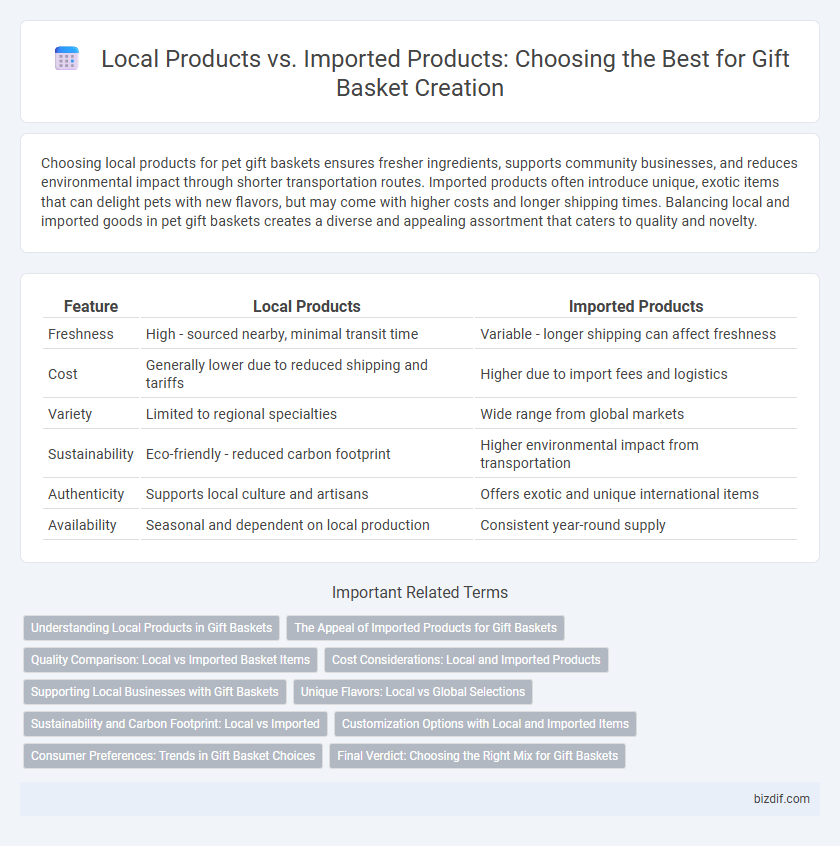 Local Products vs. Imported Products: Choosing the Best for Gift Basket Creation

Choosing local products for pet gift baskets ensures fresher ingredients, supports community businesses, and reduces environmental impact through shorter transportation routes. Imported products often introduce unique, exotic items that can delight pets with new flavors, but may come with higher costs and longer shipping times. Balancing local and imported goods in pet gift baskets creates a diverse and appealing assortment that caters to quality and novelty.

| Feature | Local Products | Imported Products |
|---|---|---|
| Freshness | High - sourced nearby, minimal transit time | Variable - longer shipping can affect freshness |
| Cost | Generally lower due to reduced shipping and tariffs | Higher due to import fees and logistics |
| Variety | Limited to regional specialties | Wide range from global markets |
| Sustainability | Eco-friendly - reduced carbon footprint | Higher environmental impact from transportation |
| Authenticity | Supports local culture and artisans | Offers exotic and unique international items |
| Availability | Seasonal and dependent on local production | Consistent year-round supply |

Important Related Terms

Understanding Local Products in Gift Baskets
The Appeal of Imported Products for Gift Baskets
Quality Comparison: Local vs Imported Basket Items
Cost Considerations: Local and Imported Products
Supporting Local Businesses with Gift Baskets
Unique Flavors: Local vs Global Selections
Sustainability and Carbon Footprint: Local vs Imported
Customization Options with Local and Imported Items
Consumer Preferences: Trends in Gift Basket Choices
Final Verdict: Choosing the Right Mix for Gift Baskets

bizdif.com