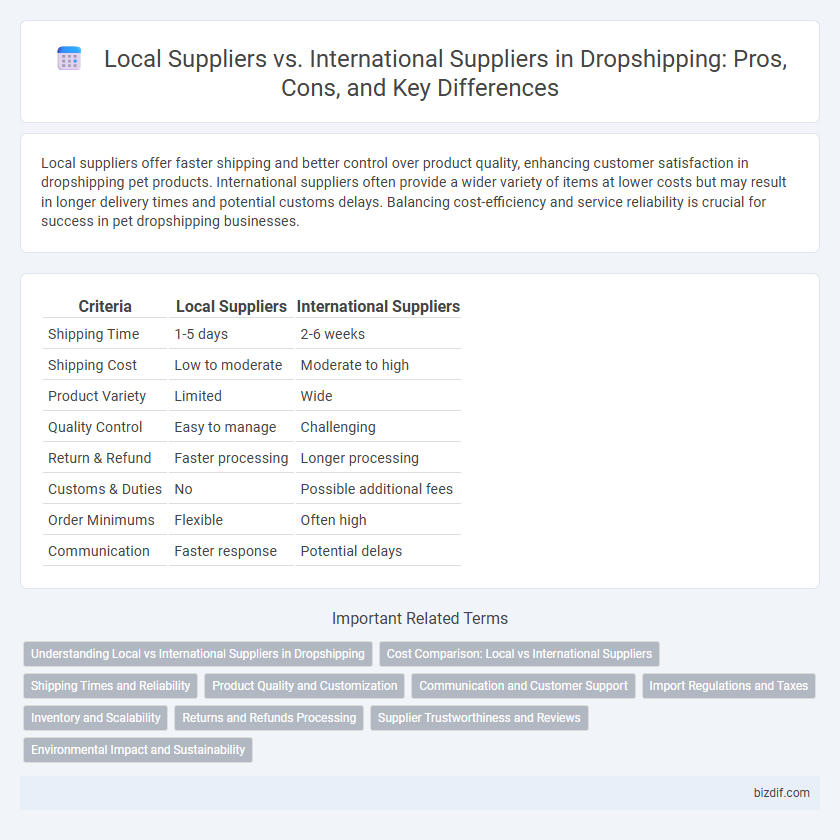 Local Suppliers vs. International Suppliers in Dropshipping: Pros, Cons, and Key Differences

Local suppliers offer faster shipping and better control over product quality, enhancing customer satisfaction in dropshipping pet products. International suppliers often provide a wider variety of items at lower costs but may result in longer delivery times and potential customs delays. Balancing cost-efficiency and service reliability is crucial for success in pet dropshipping businesses.

| Criteria | Local Suppliers | International Suppliers |
|---|---|---|
| Shipping Time | 1-5 days | 2-6 weeks |
| Shipping Cost | Low to moderate | Moderate to high |
| Product Variety | Limited | Wide |
| Quality Control | Easy to manage | Challenging |
| Return & Refund | Faster processing | Longer processing |
| Customs & Duties | No | Possible additional fees |
| Order Minimums | Flexible | Often high |
| Communication | Faster response | Potential delays |

Important Related Terms

Understanding Local vs International Suppliers in Dropshipping
Cost Comparison: Local vs International Suppliers
Shipping Times and Reliability
Product Quality and Customization
Communication and Customer Support
Import Regulations and Taxes
Inventory and Scalability
Returns and Refunds Processing
Supplier Trustworthiness and Reviews
Environmental Impact and Sustainability

bizdif.com