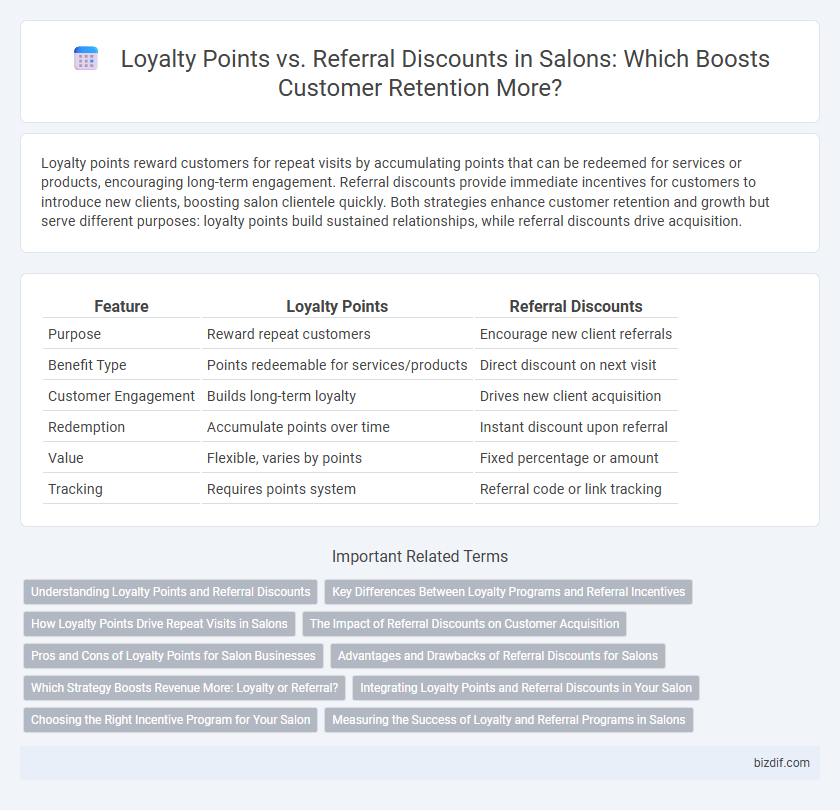 Loyalty Points vs. Referral Discounts in Salons: Which Boosts Customer Retention More?

Loyalty points reward customers for repeat visits by accumulating points that can be redeemed for services or products, encouraging long-term engagement. Referral discounts provide immediate incentives for customers to introduce new clients, boosting salon clientele quickly. Both strategies enhance customer retention and growth but serve different purposes: loyalty points build sustained relationships, while referral discounts drive acquisition.

| Feature | Loyalty Points | Referral Discounts |
|---|---|---|
| Purpose | Reward repeat customers | Encourage new client referrals |
| Benefit Type | Points redeemable for services/products | Direct discount on next visit |
| Customer Engagement | Builds long-term loyalty | Drives new client acquisition |
| Redemption | Accumulate points over time | Instant discount upon referral |
| Value | Flexible, varies by points | Fixed percentage or amount |
| Tracking | Requires points system | Referral code or link tracking |

Important Related Terms

Understanding Loyalty Points and Referral Discounts
Key Differences Between Loyalty Programs and Referral Incentives
How Loyalty Points Drive Repeat Visits in Salons
The Impact of Referral Discounts on Customer Acquisition
Pros and Cons of Loyalty Points for Salon Businesses
Advantages and Drawbacks of Referral Discounts for Salons
Which Strategy Boosts Revenue More: Loyalty or Referral?
Integrating Loyalty Points and Referral Discounts in Your Salon
Choosing the Right Incentive Program for Your Salon
Measuring the Success of Loyalty and Referral Programs in Salons

bizdif.com