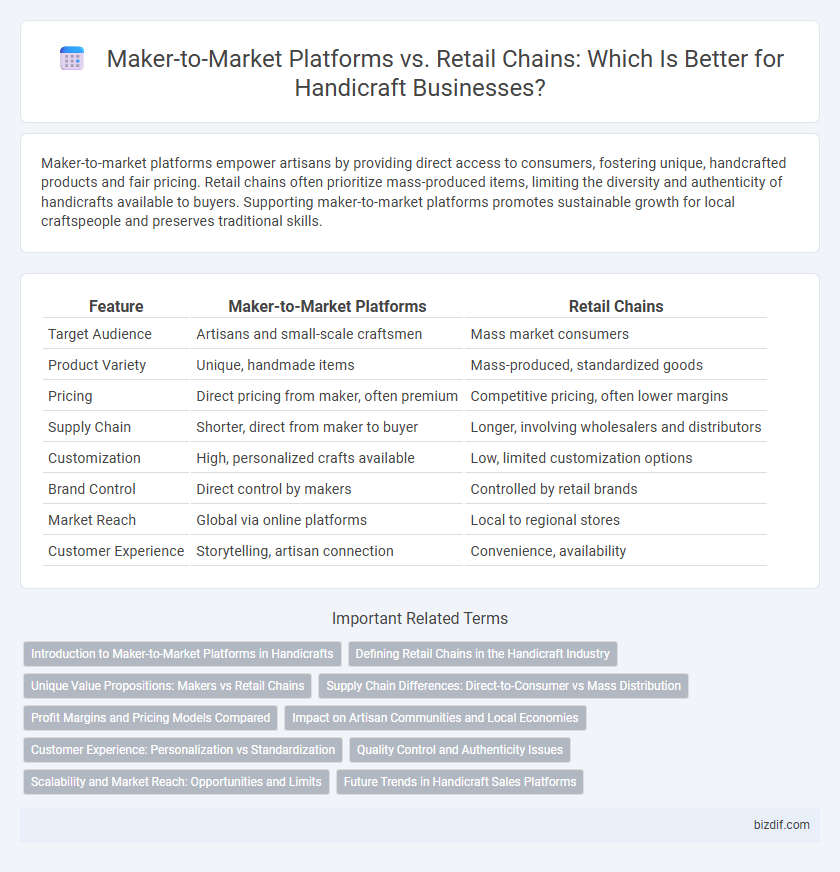 Maker-to-Market Platforms vs. Retail Chains: Which Is Better for Handicraft Businesses?

Maker-to-market platforms empower artisans by providing direct access to consumers, fostering unique, handcrafted products and fair pricing. Retail chains often prioritize mass-produced items, limiting the diversity and authenticity of handicrafts available to buyers. Supporting maker-to-market platforms promotes sustainable growth for local craftspeople and preserves traditional skills.

| Feature | Maker-to-Market Platforms | Retail Chains |
|---|---|---|
| Target Audience | Artisans and small-scale craftsmen | Mass market consumers |
| Product Variety | Unique, handmade items | Mass-produced, standardized goods |
| Pricing | Direct pricing from maker, often premium | Competitive pricing, often lower margins |
| Supply Chain | Shorter, direct from maker to buyer | Longer, involving wholesalers and distributors |
| Customization | High, personalized crafts available | Low, limited customization options |
| Brand Control | Direct control by makers | Controlled by retail brands |
| Market Reach | Global via online platforms | Local to regional stores |
| Customer Experience | Storytelling, artisan connection | Convenience, availability |

Important Related Terms

Introduction to Maker-to-Market Platforms in Handicrafts
Defining Retail Chains in the Handicraft Industry
Unique Value Propositions: Makers vs Retail Chains
Supply Chain Differences: Direct-to-Consumer vs Mass Distribution
Profit Margins and Pricing Models Compared
Impact on Artisan Communities and Local Economies
Customer Experience: Personalization vs Standardization
Quality Control and Authenticity Issues
Scalability and Market Reach: Opportunities and Limits
Future Trends in Handicraft Sales Platforms

bizdif.com