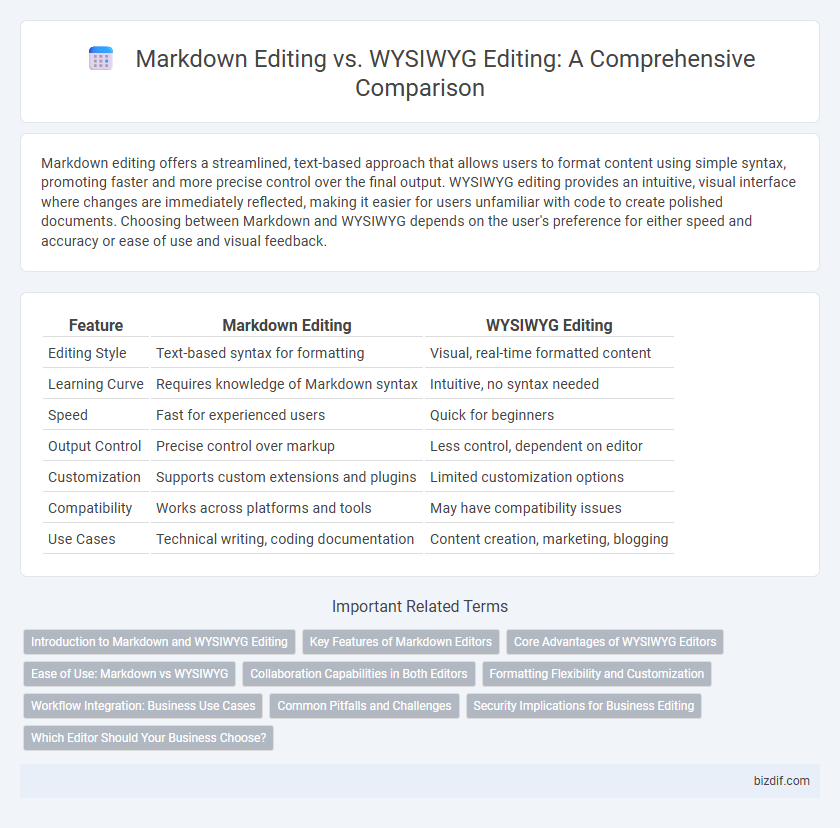 Markdown Editing vs. WYSIWYG Editing: A Comprehensive Comparison

Markdown editing offers a streamlined, text-based approach that allows users to format content using simple syntax, promoting faster and more precise control over the final output. WYSIWYG editing provides an intuitive, visual interface where changes are immediately reflected, making it easier for users unfamiliar with code to create polished documents. Choosing between Markdown and WYSIWYG depends on the user's preference for either speed and accuracy or ease of use and visual feedback.

| Feature | Markdown Editing | WYSIWYG Editing |
|---|---|---|
| Editing Style | Text-based syntax for formatting | Visual, real-time formatted content |
| Learning Curve | Requires knowledge of Markdown syntax | Intuitive, no syntax needed |
| Speed | Fast for experienced users | Quick for beginners |
| Output Control | Precise control over markup | Less control, dependent on editor |
| Customization | Supports custom extensions and plugins | Limited customization options |
| Compatibility | Works across platforms and tools | May have compatibility issues |
| Use Cases | Technical writing, coding documentation | Content creation, marketing, blogging |

Important Related Terms

Introduction to Markdown and WYSIWYG Editing
Key Features of Markdown Editors
Core Advantages of WYSIWYG Editors
Ease of Use: Markdown vs WYSIWYG
Collaboration Capabilities in Both Editors
Formatting Flexibility and Customization
Workflow Integration: Business Use Cases
Common Pitfalls and Challenges
Security Implications for Business Editing
Which Editor Should Your Business Choose?

bizdif.com