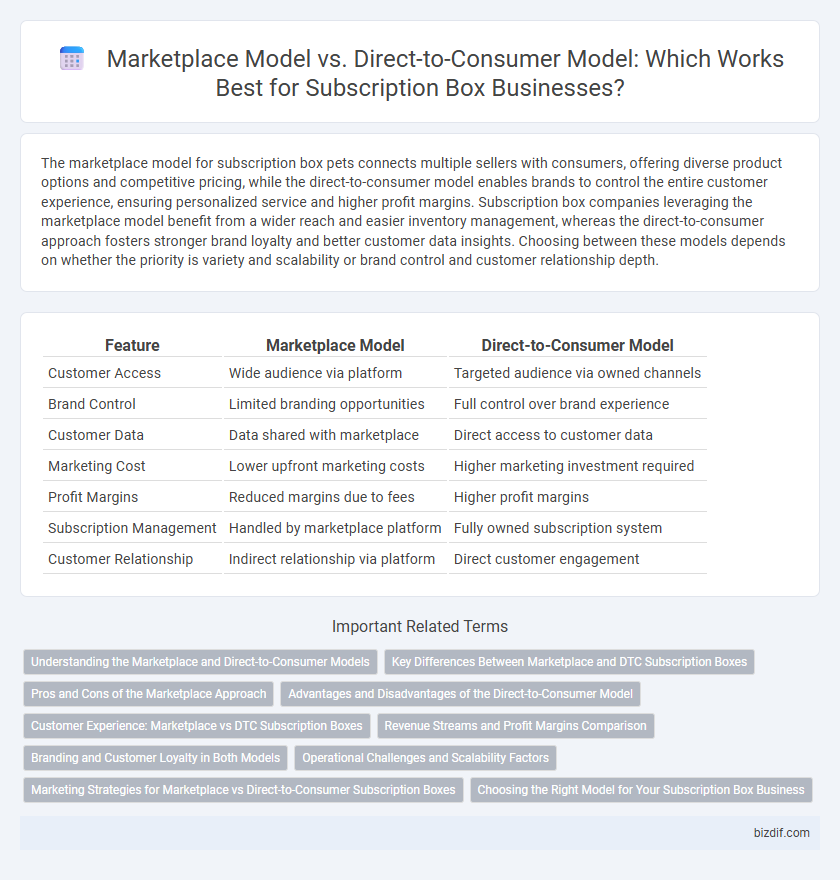 Marketplace Model vs. Direct-to-Consumer Model: Which Works Best for Subscription Box Businesses?

The marketplace model for subscription box pets connects multiple sellers with consumers, offering diverse product options and competitive pricing, while the direct-to-consumer model enables brands to control the entire customer experience, ensuring personalized service and higher profit margins. Subscription box companies leveraging the marketplace model benefit from a wider reach and easier inventory management, whereas the direct-to-consumer approach fosters stronger brand loyalty and better customer data insights. Choosing between these models depends on whether the priority is variety and scalability or brand control and customer relationship depth.

| Feature | Marketplace Model | Direct-to-Consumer Model |
|---|---|---|
| Customer Access | Wide audience via platform | Targeted audience via owned channels |
| Brand Control | Limited branding opportunities | Full control over brand experience |
| Customer Data | Data shared with marketplace | Direct access to customer data |
| Marketing Cost | Lower upfront marketing costs | Higher marketing investment required |
| Profit Margins | Reduced margins due to fees | Higher profit margins |
| Subscription Management | Handled by marketplace platform | Fully owned subscription system |
| Customer Relationship | Indirect relationship via platform | Direct customer engagement |

Important Related Terms

Understanding the Marketplace and Direct-to-Consumer Models
Key Differences Between Marketplace and DTC Subscription Boxes
Pros and Cons of the Marketplace Approach
Advantages and Disadvantages of the Direct-to-Consumer Model
Customer Experience: Marketplace vs DTC Subscription Boxes
Revenue Streams and Profit Margins Comparison
Branding and Customer Loyalty in Both Models
Operational Challenges and Scalability Factors
Marketing Strategies for Marketplace vs Direct-to-Consumer Subscription Boxes
Choosing the Right Model for Your Subscription Box Business

bizdif.com