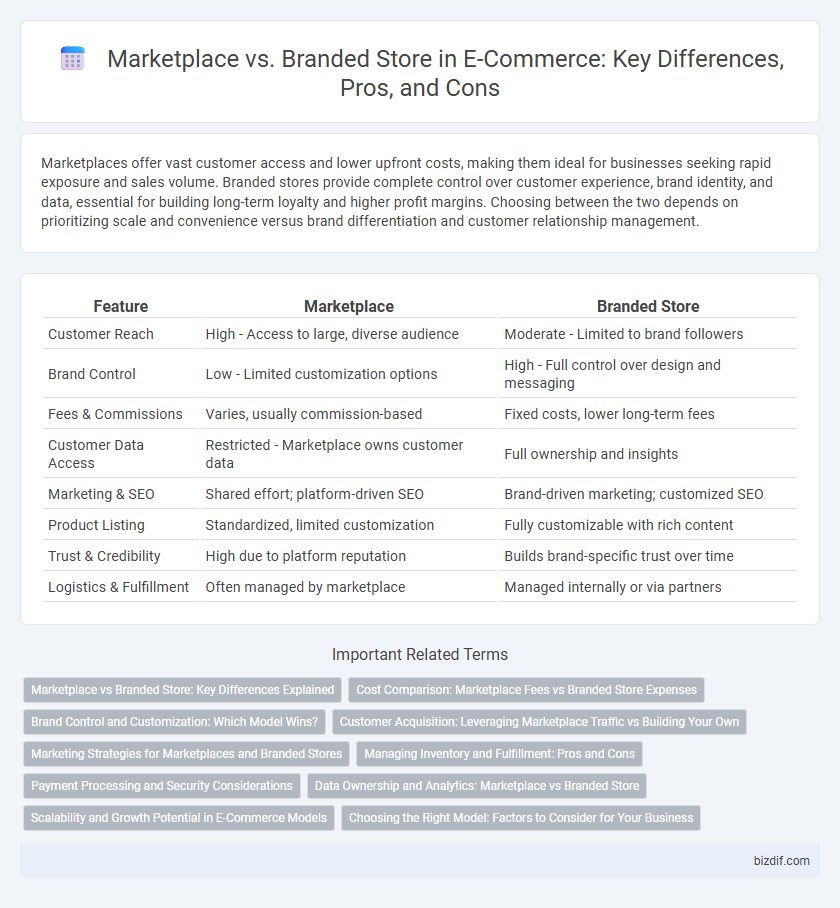 Marketplace vs. Branded Store in E-Commerce: Key Differences, Pros, and Cons

Marketplaces offer vast customer access and lower upfront costs, making them ideal for businesses seeking rapid exposure and sales volume. Branded stores provide complete control over customer experience, brand identity, and data, essential for building long-term loyalty and higher profit margins. Choosing between the two depends on prioritizing scale and convenience versus brand differentiation and customer relationship management.

| Feature | Marketplace | Branded Store |
|---|---|---|
| Customer Reach | High - Access to large, diverse audience | Moderate - Limited to brand followers |
| Brand Control | Low - Limited customization options | High - Full control over design and messaging |
| Fees & Commissions | Varies, usually commission-based | Fixed costs, lower long-term fees |
| Customer Data Access | Restricted - Marketplace owns customer data | Full ownership and insights |
| Marketing & SEO | Shared effort; platform-driven SEO | Brand-driven marketing; customized SEO |
| Product Listing | Standardized, limited customization | Fully customizable with rich content |
| Trust & Credibility | High due to platform reputation | Builds brand-specific trust over time |
| Logistics & Fulfillment | Often managed by marketplace | Managed internally or via partners |

Important Related Terms

Marketplace vs Branded Store: Key Differences Explained
Cost Comparison: Marketplace Fees vs Branded Store Expenses
Brand Control and Customization: Which Model Wins?
Customer Acquisition: Leveraging Marketplace Traffic vs Building Your Own
Marketing Strategies for Marketplaces and Branded Stores
Managing Inventory and Fulfillment: Pros and Cons
Payment Processing and Security Considerations
Data Ownership and Analytics: Marketplace vs Branded Store
Scalability and Growth Potential in E-Commerce Models
Choosing the Right Model: Factors to Consider for Your Business

bizdif.com