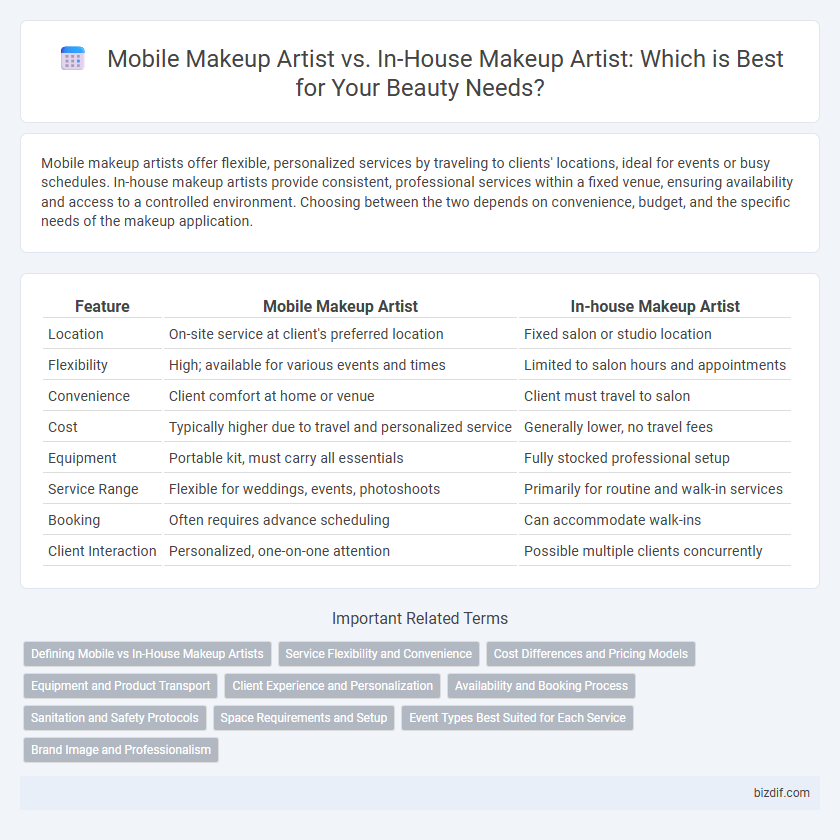 Mobile Makeup Artist vs. In-House Makeup Artist: Which is Best for Your Beauty Needs?

Mobile makeup artists offer flexible, personalized services by traveling to clients' locations, ideal for events or busy schedules. In-house makeup artists provide consistent, professional services within a fixed venue, ensuring availability and access to a controlled environment. Choosing between the two depends on convenience, budget, and the specific needs of the makeup application.

| Feature | Mobile Makeup Artist | In-house Makeup Artist |
|---|---|---|
| Location | On-site service at client's preferred location | Fixed salon or studio location |
| Flexibility | High; available for various events and times | Limited to salon hours and appointments |
| Convenience | Client comfort at home or venue | Client must travel to salon |
| Cost | Typically higher due to travel and personalized service | Generally lower, no travel fees |
| Equipment | Portable kit, must carry all essentials | Fully stocked professional setup |
| Service Range | Flexible for weddings, events, photoshoots | Primarily for routine and walk-in services |
| Booking | Often requires advance scheduling | Can accommodate walk-ins |
| Client Interaction | Personalized, one-on-one attention | Possible multiple clients concurrently |

Important Related Terms

Defining Mobile vs In-House Makeup Artists
Service Flexibility and Convenience
Cost Differences and Pricing Models
Equipment and Product Transport
Client Experience and Personalization
Availability and Booking Process
Sanitation and Safety Protocols
Space Requirements and Setup
Event Types Best Suited for Each Service
Brand Image and Professionalism

bizdif.com