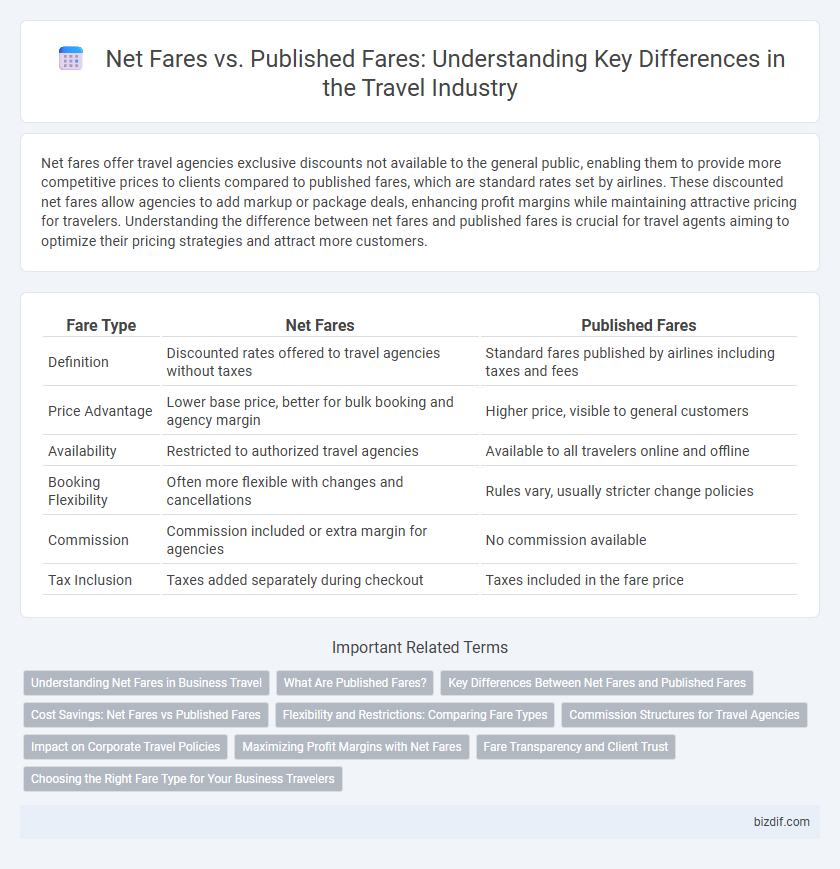 Net Fares vs. Published Fares: Understanding Key Differences in the Travel Industry

Net fares offer travel agencies exclusive discounts not available to the general public, enabling them to provide more competitive prices to clients compared to published fares, which are standard rates set by airlines. These discounted net fares allow agencies to add markup or package deals, enhancing profit margins while maintaining attractive pricing for travelers. Understanding the difference between net fares and published fares is crucial for travel agents aiming to optimize their pricing strategies and attract more customers.

| Fare Type | Net Fares | Published Fares |
|---|---|---|
| Definition | Discounted rates offered to travel agencies without taxes | Standard fares published by airlines including taxes and fees |
| Price Advantage | Lower base price, better for bulk booking and agency margin | Higher price, visible to general customers |
| Availability | Restricted to authorized travel agencies | Available to all travelers online and offline |
| Booking Flexibility | Often more flexible with changes and cancellations | Rules vary, usually stricter change policies |
| Commission | Commission included or extra margin for agencies | No commission available |
| Tax Inclusion | Taxes added separately during checkout | Taxes included in the fare price |

Important Related Terms

Understanding Net Fares in Business Travel
What Are Published Fares?
Key Differences Between Net Fares and Published Fares
Cost Savings: Net Fares vs Published Fares
Flexibility and Restrictions: Comparing Fare Types
Commission Structures for Travel Agencies
Impact on Corporate Travel Policies
Maximizing Profit Margins with Net Fares
Fare Transparency and Client Trust
Choosing the Right Fare Type for Your Business Travelers

bizdif.com