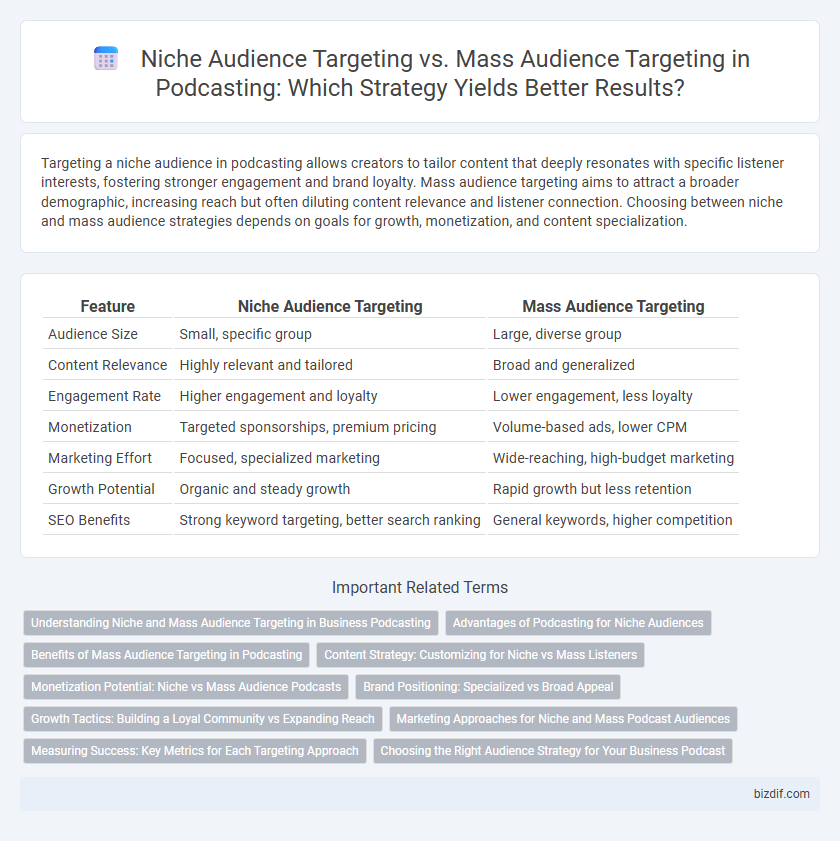 Niche Audience Targeting vs. Mass Audience Targeting in Podcasting: Which Strategy Yields Better Results?

Targeting a niche audience in podcasting allows creators to tailor content that deeply resonates with specific listener interests, fostering stronger engagement and brand loyalty. Mass audience targeting aims to attract a broader demographic, increasing reach but often diluting content relevance and listener connection. Choosing between niche and mass audience strategies depends on goals for growth, monetization, and content specialization.

| Feature | Niche Audience Targeting | Mass Audience Targeting |
|---|---|---|
| Audience Size | Small, specific group | Large, diverse group |
| Content Relevance | Highly relevant and tailored | Broad and generalized |
| Engagement Rate | Higher engagement and loyalty | Lower engagement, less loyalty |
| Monetization | Targeted sponsorships, premium pricing | Volume-based ads, lower CPM |
| Marketing Effort | Focused, specialized marketing | Wide-reaching, high-budget marketing |
| Growth Potential | Organic and steady growth | Rapid growth but less retention |
| SEO Benefits | Strong keyword targeting, better search ranking | General keywords, higher competition |

Important Related Terms

Understanding Niche and Mass Audience Targeting in Business Podcasting
Advantages of Podcasting for Niche Audiences
Benefits of Mass Audience Targeting in Podcasting
Content Strategy: Customizing for Niche vs Mass Listeners
Monetization Potential: Niche vs Mass Audience Podcasts
Brand Positioning: Specialized vs Broad Appeal
Growth Tactics: Building a Loyal Community vs Expanding Reach
Marketing Approaches for Niche and Mass Podcast Audiences
Measuring Success: Key Metrics for Each Targeting Approach
Choosing the Right Audience Strategy for Your Business Podcast

bizdif.com