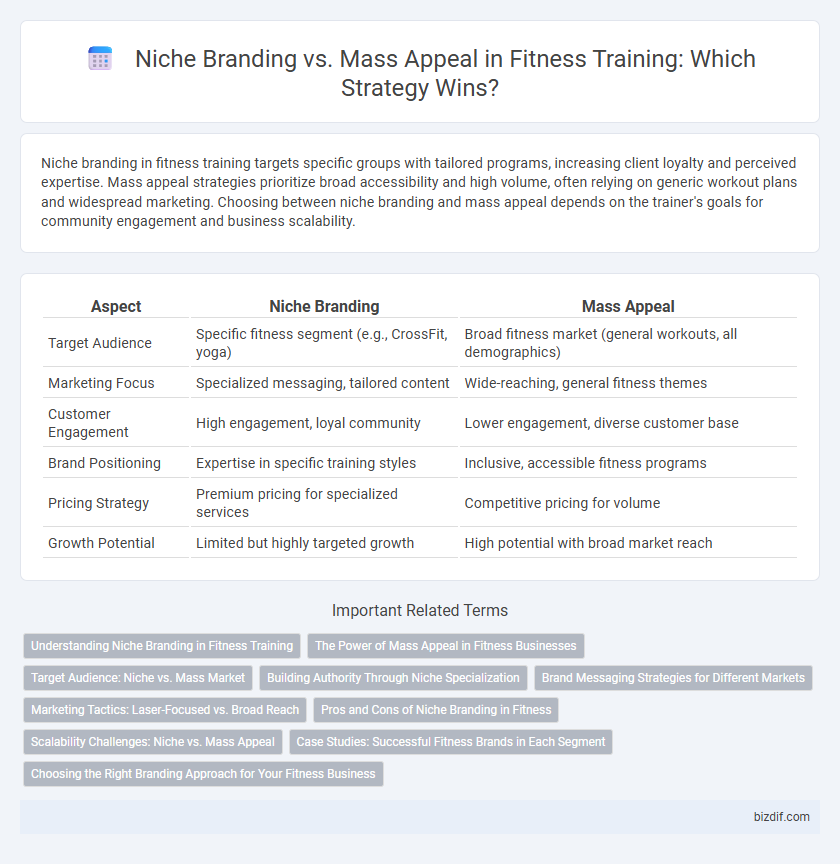 Niche Branding vs. Mass Appeal in Fitness Training: Which Strategy Wins?

Niche branding in fitness training targets specific groups with tailored programs, increasing client loyalty and perceived expertise. Mass appeal strategies prioritize broad accessibility and high volume, often relying on generic workout plans and widespread marketing. Choosing between niche branding and mass appeal depends on the trainer's goals for community engagement and business scalability.

| Aspect | Niche Branding | Mass Appeal |
|---|---|---|
| Target Audience | Specific fitness segment (e.g., CrossFit, yoga) | Broad fitness market (general workouts, all demographics) |
| Marketing Focus | Specialized messaging, tailored content | Wide-reaching, general fitness themes |
| Customer Engagement | High engagement, loyal community | Lower engagement, diverse customer base |
| Brand Positioning | Expertise in specific training styles | Inclusive, accessible fitness programs |
| Pricing Strategy | Premium pricing for specialized services | Competitive pricing for volume |
| Growth Potential | Limited but highly targeted growth | High potential with broad market reach |

Important Related Terms

Understanding Niche Branding in Fitness Training
The Power of Mass Appeal in Fitness Businesses
Target Audience: Niche vs. Mass Market
Building Authority Through Niche Specialization
Brand Messaging Strategies for Different Markets
Marketing Tactics: Laser-Focused vs. Broad Reach
Pros and Cons of Niche Branding in Fitness
Scalability Challenges: Niche vs. Mass Appeal
Case Studies: Successful Fitness Brands in Each Segment
Choosing the Right Branding Approach for Your Fitness Business

bizdif.com