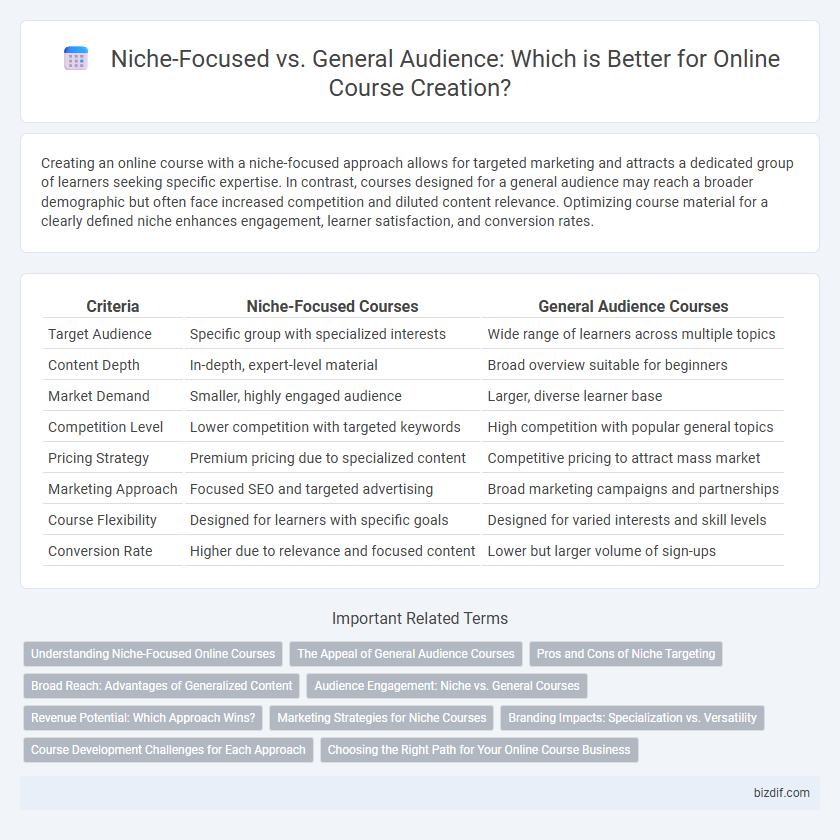 Niche-Focused vs. General Audience: Which is Better for Online Course Creation?

Creating an online course with a niche-focused approach allows for targeted marketing and attracts a dedicated group of learners seeking specific expertise. In contrast, courses designed for a general audience may reach a broader demographic but often face increased competition and diluted content relevance. Optimizing course material for a clearly defined niche enhances engagement, learner satisfaction, and conversion rates.

| Criteria | Niche-Focused Courses | General Audience Courses |
|---|---|---|
| Target Audience | Specific group with specialized interests | Wide range of learners across multiple topics |
| Content Depth | In-depth, expert-level material | Broad overview suitable for beginners |
| Market Demand | Smaller, highly engaged audience | Larger, diverse learner base |
| Competition Level | Lower competition with targeted keywords | High competition with popular general topics |
| Pricing Strategy | Premium pricing due to specialized content | Competitive pricing to attract mass market |
| Marketing Approach | Focused SEO and targeted advertising | Broad marketing campaigns and partnerships |
| Course Flexibility | Designed for learners with specific goals | Designed for varied interests and skill levels |
| Conversion Rate | Higher due to relevance and focused content | Lower but larger volume of sign-ups |

Important Related Terms

Understanding Niche-Focused Online Courses
The Appeal of General Audience Courses
Pros and Cons of Niche Targeting
Broad Reach: Advantages of Generalized Content
Audience Engagement: Niche vs. General Courses
Revenue Potential: Which Approach Wins?
Marketing Strategies for Niche Courses
Branding Impacts: Specialization vs. Versatility
Course Development Challenges for Each Approach
Choosing the Right Path for Your Online Course Business

bizdif.com