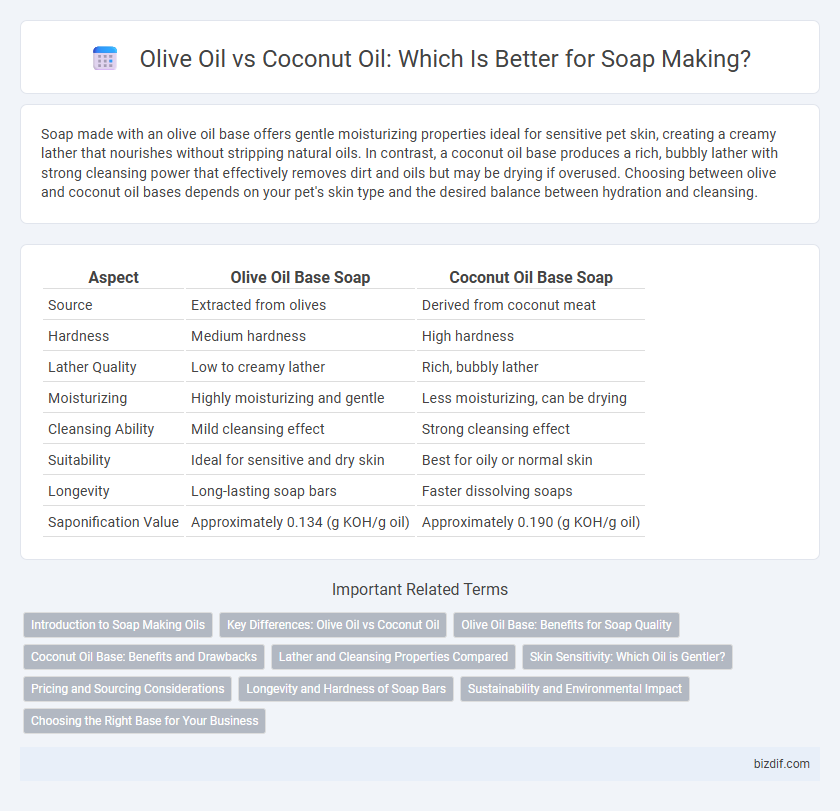 Olive Oil vs Coconut Oil: Which Is Better for Soap Making?

Soap made with an olive oil base offers gentle moisturizing properties ideal for sensitive pet skin, creating a creamy lather that nourishes without stripping natural oils. In contrast, a coconut oil base produces a rich, bubbly lather with strong cleansing power that effectively removes dirt and oils but may be drying if overused. Choosing between olive and coconut oil bases depends on your pet's skin type and the desired balance between hydration and cleansing.

| Aspect | Olive Oil Base Soap | Coconut Oil Base Soap |
|---|---|---|
| Source | Extracted from olives | Derived from coconut meat |
| Hardness | Medium hardness | High hardness |
| Lather Quality | Low to creamy lather | Rich, bubbly lather |
| Moisturizing | Highly moisturizing and gentle | Less moisturizing, can be drying |
| Cleansing Ability | Mild cleansing effect | Strong cleansing effect |
| Suitability | Ideal for sensitive and dry skin | Best for oily or normal skin |
| Longevity | Long-lasting soap bars | Faster dissolving soaps |
| Saponification Value | Approximately 0.134 (g KOH/g oil) | Approximately 0.190 (g KOH/g oil) |

Important Related Terms

Introduction to Soap Making Oils
Key Differences: Olive Oil vs Coconut Oil
Olive Oil Base: Benefits for Soap Quality
Coconut Oil Base: Benefits and Drawbacks
Lather and Cleansing Properties Compared
Skin Sensitivity: Which Oil is Gentler?
Pricing and Sourcing Considerations
Longevity and Hardness of Soap Bars
Sustainability and Environmental Impact
Choosing the Right Base for Your Business

bizdif.com