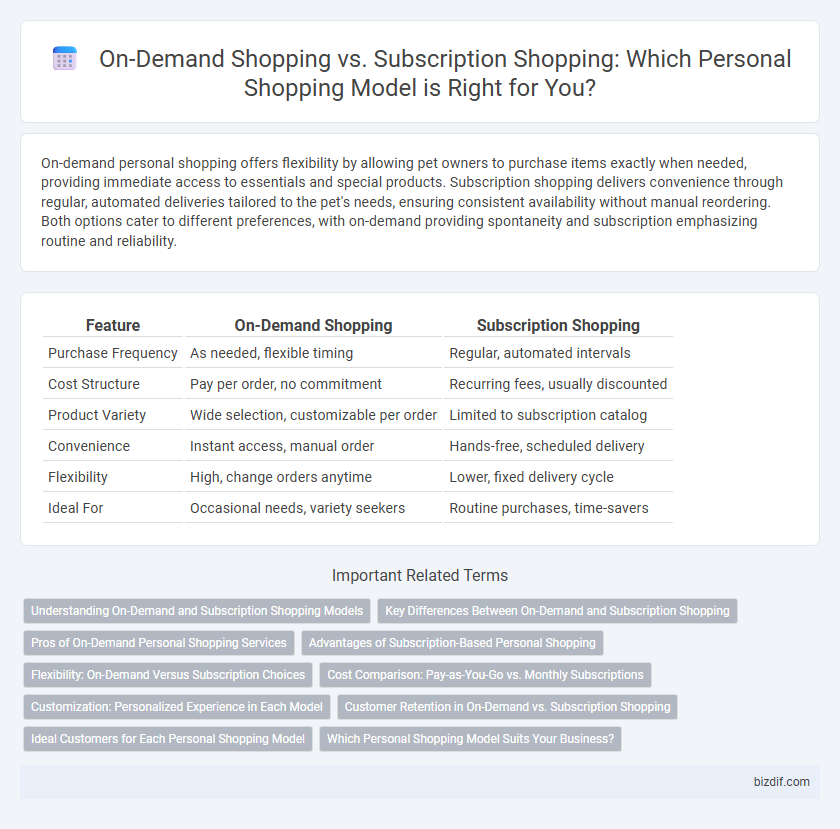 On-Demand Shopping vs. Subscription Shopping: Which Personal Shopping Model is Right for You?

On-demand personal shopping offers flexibility by allowing pet owners to purchase items exactly when needed, providing immediate access to essentials and special products. Subscription shopping delivers convenience through regular, automated deliveries tailored to the pet's needs, ensuring consistent availability without manual reordering. Both options cater to different preferences, with on-demand providing spontaneity and subscription emphasizing routine and reliability.

| Feature | On-Demand Shopping | Subscription Shopping |
|---|---|---|
| Purchase Frequency | As needed, flexible timing | Regular, automated intervals |
| Cost Structure | Pay per order, no commitment | Recurring fees, usually discounted |
| Product Variety | Wide selection, customizable per order | Limited to subscription catalog |
| Convenience | Instant access, manual order | Hands-free, scheduled delivery |
| Flexibility | High, change orders anytime | Lower, fixed delivery cycle |
| Ideal For | Occasional needs, variety seekers | Routine purchases, time-savers |

Important Related Terms

Understanding On-Demand and Subscription Shopping Models
Key Differences Between On-Demand and Subscription Shopping
Pros of On-Demand Personal Shopping Services
Advantages of Subscription-Based Personal Shopping
Flexibility: On-Demand Versus Subscription Choices
Cost Comparison: Pay-as-You-Go vs. Monthly Subscriptions
Customization: Personalized Experience in Each Model
Customer Retention in On-Demand vs. Subscription Shopping
Ideal Customers for Each Personal Shopping Model
Which Personal Shopping Model Suits Your Business?

bizdif.com