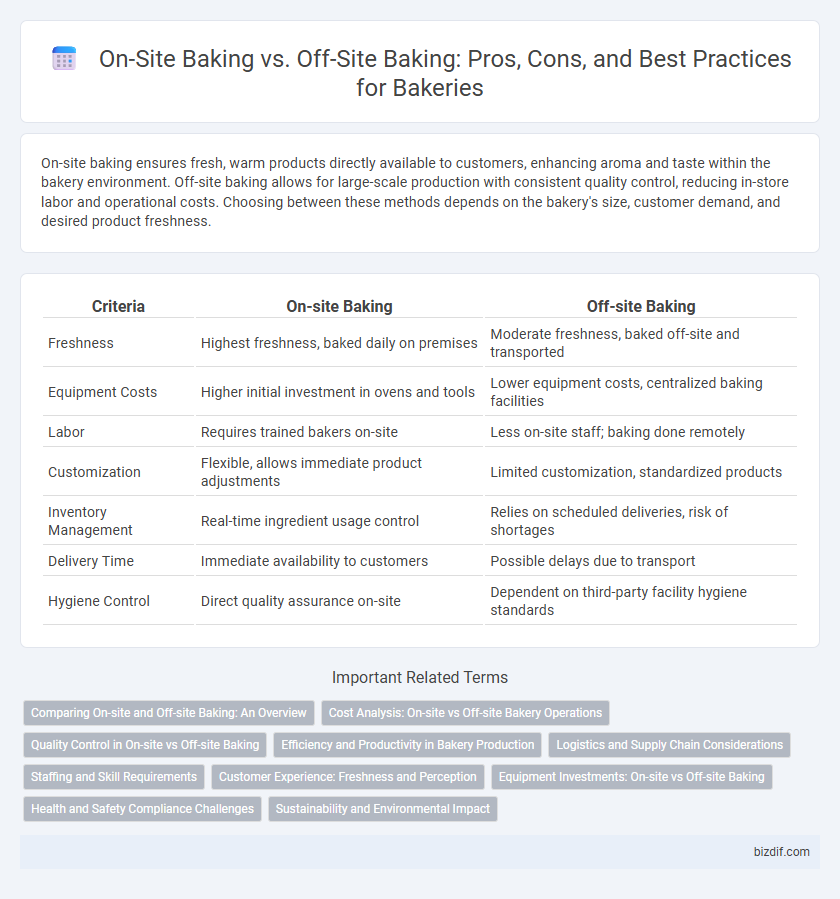 On-Site Baking vs. Off-Site Baking: Pros, Cons, and Best Practices for Bakeries

On-site baking ensures fresh, warm products directly available to customers, enhancing aroma and taste within the bakery environment. Off-site baking allows for large-scale production with consistent quality control, reducing in-store labor and operational costs. Choosing between these methods depends on the bakery's size, customer demand, and desired product freshness.

| Criteria | On-site Baking | Off-site Baking |
|---|---|---|
| Freshness | Highest freshness, baked daily on premises | Moderate freshness, baked off-site and transported |
| Equipment Costs | Higher initial investment in ovens and tools | Lower equipment costs, centralized baking facilities |
| Labor | Requires trained bakers on-site | Less on-site staff; baking done remotely |
| Customization | Flexible, allows immediate product adjustments | Limited customization, standardized products |
| Inventory Management | Real-time ingredient usage control | Relies on scheduled deliveries, risk of shortages |
| Delivery Time | Immediate availability to customers | Possible delays due to transport |
| Hygiene Control | Direct quality assurance on-site | Dependent on third-party facility hygiene standards |

Important Related Terms

Comparing On-site and Off-site Baking: An Overview
Cost Analysis: On-site vs Off-site Bakery Operations
Quality Control in On-site vs Off-site Baking
Efficiency and Productivity in Bakery Production
Logistics and Supply Chain Considerations
Staffing and Skill Requirements
Customer Experience: Freshness and Perception
Equipment Investments: On-site vs Off-site Baking
Health and Safety Compliance Challenges
Sustainability and Environmental Impact

bizdif.com