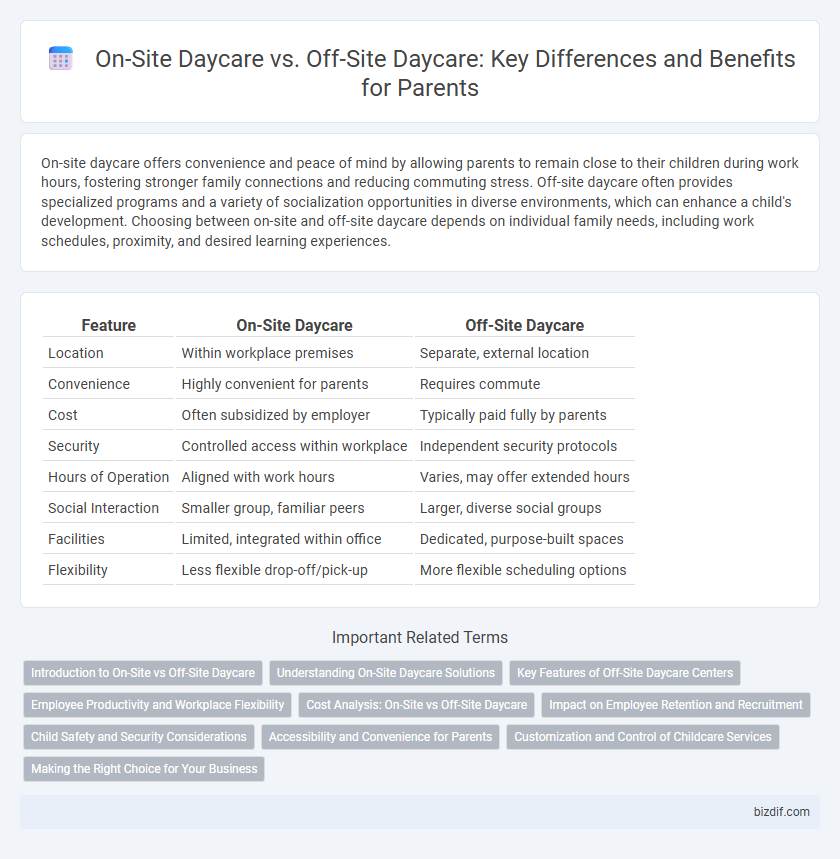 On-Site Daycare vs. Off-Site Daycare: Key Differences and Benefits for Parents

On-site daycare offers convenience and peace of mind by allowing parents to remain close to their children during work hours, fostering stronger family connections and reducing commuting stress. Off-site daycare often provides specialized programs and a variety of socialization opportunities in diverse environments, which can enhance a child's development. Choosing between on-site and off-site daycare depends on individual family needs, including work schedules, proximity, and desired learning experiences.

| Feature | On-Site Daycare | Off-Site Daycare |
|---|---|---|
| Location | Within workplace premises | Separate, external location |
| Convenience | Highly convenient for parents | Requires commute |
| Cost | Often subsidized by employer | Typically paid fully by parents |
| Security | Controlled access within workplace | Independent security protocols |
| Hours of Operation | Aligned with work hours | Varies, may offer extended hours |
| Social Interaction | Smaller group, familiar peers | Larger, diverse social groups |
| Facilities | Limited, integrated within office | Dedicated, purpose-built spaces |
| Flexibility | Less flexible drop-off/pick-up | More flexible scheduling options |

Important Related Terms

Introduction to On-Site vs Off-Site Daycare
Understanding On-Site Daycare Solutions
Key Features of Off-Site Daycare Centers
Employee Productivity and Workplace Flexibility
Cost Analysis: On-Site vs Off-Site Daycare
Impact on Employee Retention and Recruitment
Child Safety and Security Considerations
Accessibility and Convenience for Parents
Customization and Control of Childcare Services
Making the Right Choice for Your Business

bizdif.com