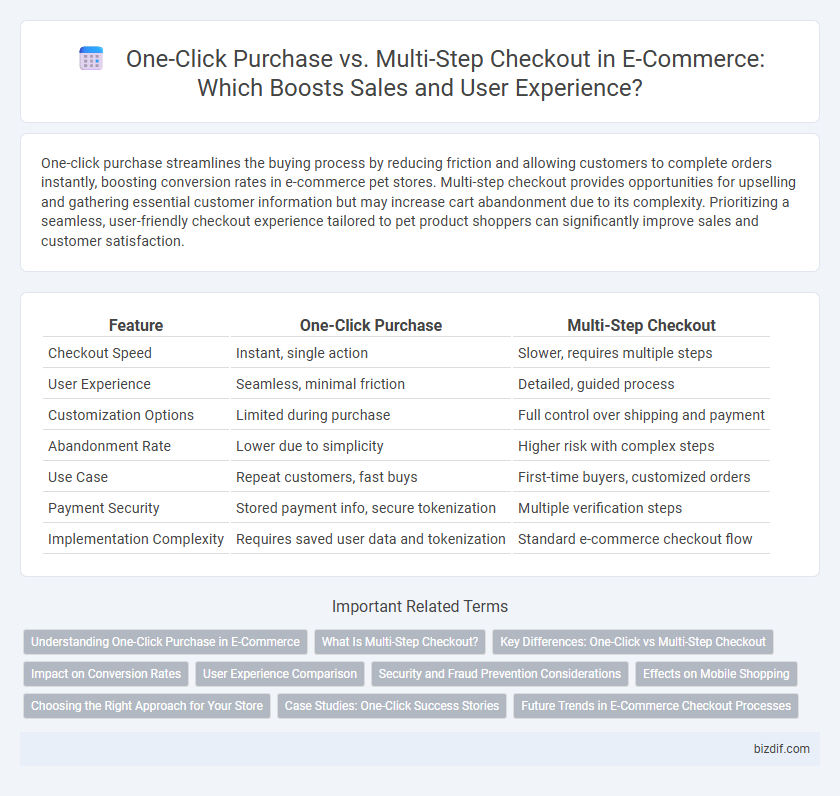 One-Click Purchase vs. Multi-Step Checkout in E-Commerce: Which Boosts Sales and User Experience?

One-click purchase streamlines the buying process by reducing friction and allowing customers to complete orders instantly, boosting conversion rates in e-commerce pet stores. Multi-step checkout provides opportunities for upselling and gathering essential customer information but may increase cart abandonment due to its complexity. Prioritizing a seamless, user-friendly checkout experience tailored to pet product shoppers can significantly improve sales and customer satisfaction.

| Feature | One-Click Purchase | Multi-Step Checkout |
|---|---|---|
| Checkout Speed | Instant, single action | Slower, requires multiple steps |
| User Experience | Seamless, minimal friction | Detailed, guided process |
| Customization Options | Limited during purchase | Full control over shipping and payment |
| Abandonment Rate | Lower due to simplicity | Higher risk with complex steps |
| Use Case | Repeat customers, fast buys | First-time buyers, customized orders |
| Payment Security | Stored payment info, secure tokenization | Multiple verification steps |
| Implementation Complexity | Requires saved user data and tokenization | Standard e-commerce checkout flow |

Important Related Terms

Understanding One-Click Purchase in E-Commerce
What Is Multi-Step Checkout?
Key Differences: One-Click vs Multi-Step Checkout
Impact on Conversion Rates
User Experience Comparison
Security and Fraud Prevention Considerations
Effects on Mobile Shopping
Choosing the Right Approach for Your Store
Case Studies: One-Click Success Stories
Future Trends in E-Commerce Checkout Processes

bizdif.com