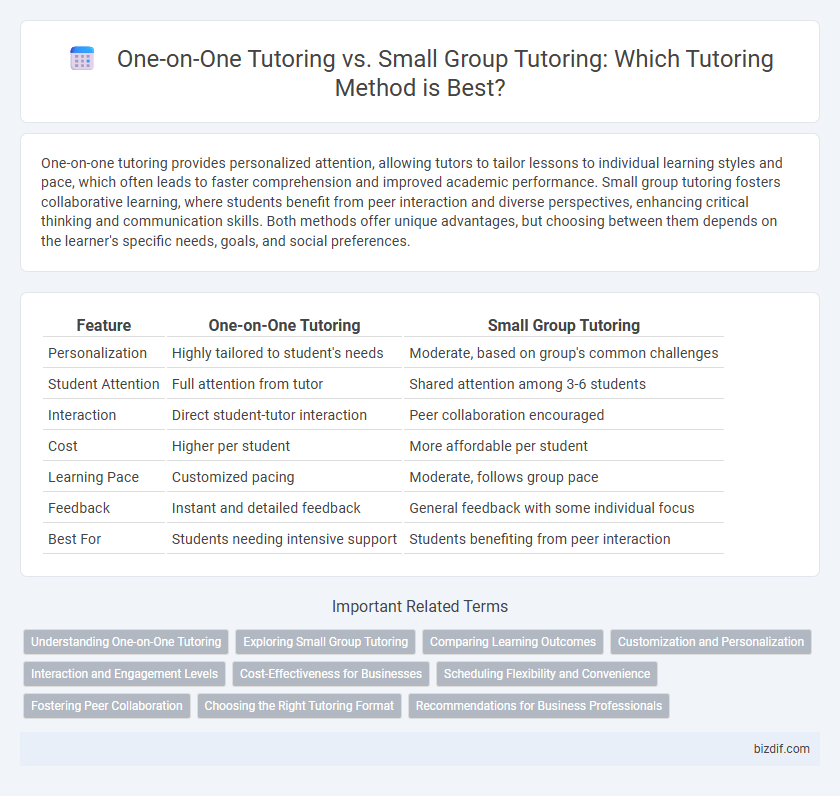 One-on-One Tutoring vs. Small Group Tutoring: Which Tutoring Method is Best?

One-on-one tutoring provides personalized attention, allowing tutors to tailor lessons to individual learning styles and pace, which often leads to faster comprehension and improved academic performance. Small group tutoring fosters collaborative learning, where students benefit from peer interaction and diverse perspectives, enhancing critical thinking and communication skills. Both methods offer unique advantages, but choosing between them depends on the learner's specific needs, goals, and social preferences.

| Feature | One-on-One Tutoring | Small Group Tutoring |
|---|---|---|
| Personalization | Highly tailored to student's needs | Moderate, based on group's common challenges |
| Student Attention | Full attention from tutor | Shared attention among 3-6 students |
| Interaction | Direct student-tutor interaction | Peer collaboration encouraged |
| Cost | Higher per student | More affordable per student |
| Learning Pace | Customized pacing | Moderate, follows group pace |
| Feedback | Instant and detailed feedback | General feedback with some individual focus |
| Best For | Students needing intensive support | Students benefiting from peer interaction |

Important Related Terms

Understanding One-on-One Tutoring
Exploring Small Group Tutoring
Comparing Learning Outcomes
Customization and Personalization
Interaction and Engagement Levels
Cost-Effectiveness for Businesses
Scheduling Flexibility and Convenience
Fostering Peer Collaboration
Choosing the Right Tutoring Format
Recommendations for Business Professionals

bizdif.com