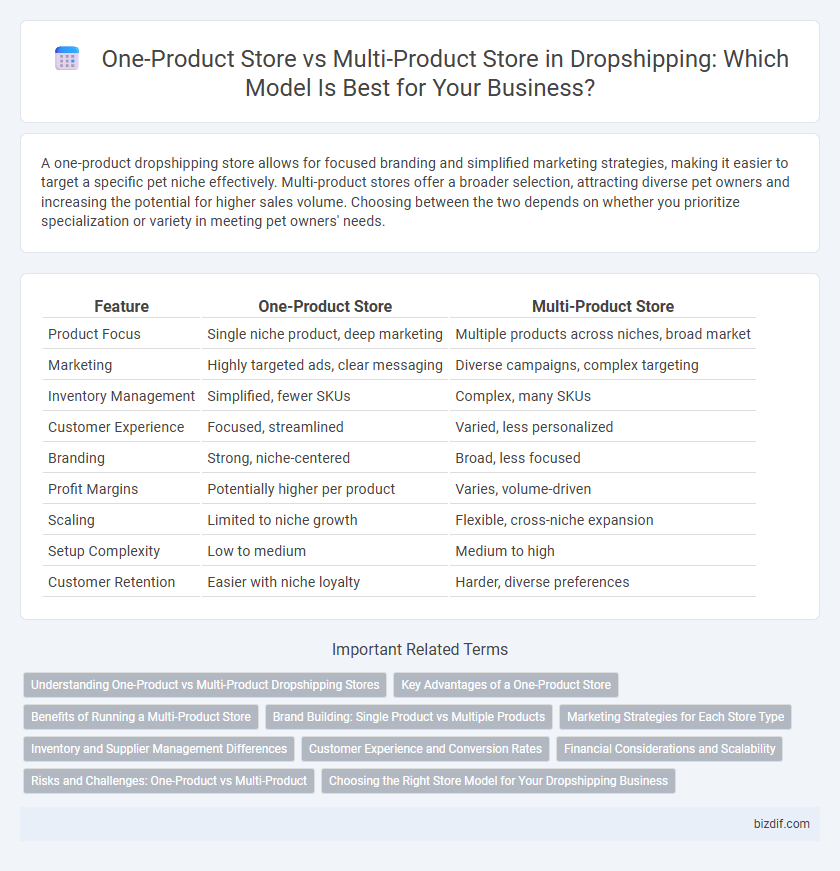 One-Product Store vs Multi-Product Store in Dropshipping: Which Model Is Best for Your Business?

A one-product dropshipping store allows for focused branding and simplified marketing strategies, making it easier to target a specific pet niche effectively. Multi-product stores offer a broader selection, attracting diverse pet owners and increasing the potential for higher sales volume. Choosing between the two depends on whether you prioritize specialization or variety in meeting pet owners' needs.

| Feature | One-Product Store | Multi-Product Store |
|---|---|---|
| Product Focus | Single niche product, deep marketing | Multiple products across niches, broad market |
| Marketing | Highly targeted ads, clear messaging | Diverse campaigns, complex targeting |
| Inventory Management | Simplified, fewer SKUs | Complex, many SKUs |
| Customer Experience | Focused, streamlined | Varied, less personalized |
| Branding | Strong, niche-centered | Broad, less focused |
| Profit Margins | Potentially higher per product | Varies, volume-driven |
| Scaling | Limited to niche growth | Flexible, cross-niche expansion |
| Setup Complexity | Low to medium | Medium to high |
| Customer Retention | Easier with niche loyalty | Harder, diverse preferences |

Important Related Terms

Understanding One-Product vs Multi-Product Dropshipping Stores
Key Advantages of a One-Product Store
Benefits of Running a Multi-Product Store
Brand Building: Single Product vs Multiple Products
Marketing Strategies for Each Store Type
Inventory and Supplier Management Differences
Customer Experience and Conversion Rates
Financial Considerations and Scalability
Risks and Challenges: One-Product vs Multi-Product
Choosing the Right Store Model for Your Dropshipping Business

bizdif.com