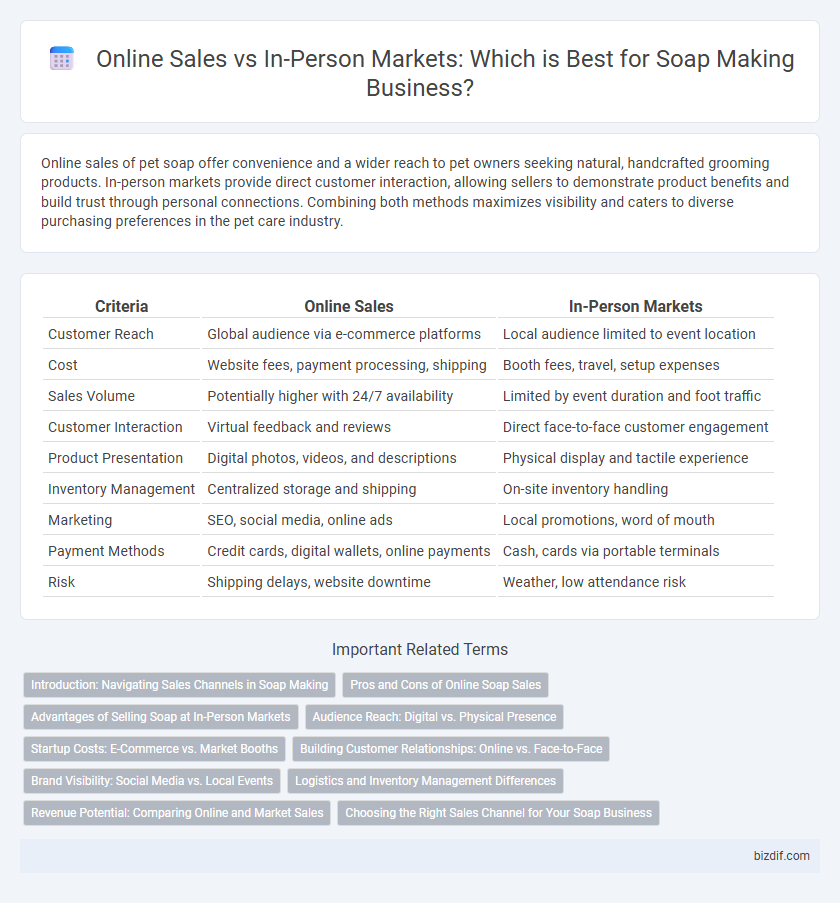 Online Sales vs In-Person Markets: Which is Best for Soap Making Business?

Online sales of pet soap offer convenience and a wider reach to pet owners seeking natural, handcrafted grooming products. In-person markets provide direct customer interaction, allowing sellers to demonstrate product benefits and build trust through personal connections. Combining both methods maximizes visibility and caters to diverse purchasing preferences in the pet care industry.

| Criteria | Online Sales | In-Person Markets |
|---|---|---|
| Customer Reach | Global audience via e-commerce platforms | Local audience limited to event location |
| Cost | Website fees, payment processing, shipping | Booth fees, travel, setup expenses |
| Sales Volume | Potentially higher with 24/7 availability | Limited by event duration and foot traffic |
| Customer Interaction | Virtual feedback and reviews | Direct face-to-face customer engagement |
| Product Presentation | Digital photos, videos, and descriptions | Physical display and tactile experience |
| Inventory Management | Centralized storage and shipping | On-site inventory handling |
| Marketing | SEO, social media, online ads | Local promotions, word of mouth |
| Payment Methods | Credit cards, digital wallets, online payments | Cash, cards via portable terminals |
| Risk | Shipping delays, website downtime | Weather, low attendance risk |

Important Related Terms

Introduction: Navigating Sales Channels in Soap Making
Pros and Cons of Online Soap Sales
Advantages of Selling Soap at In-Person Markets
Audience Reach: Digital vs. Physical Presence
Startup Costs: E-Commerce vs. Market Booths
Building Customer Relationships: Online vs. Face-to-Face
Brand Visibility: Social Media vs. Local Events
Logistics and Inventory Management Differences
Revenue Potential: Comparing Online and Market Sales
Choosing the Right Sales Channel for Your Soap Business

bizdif.com