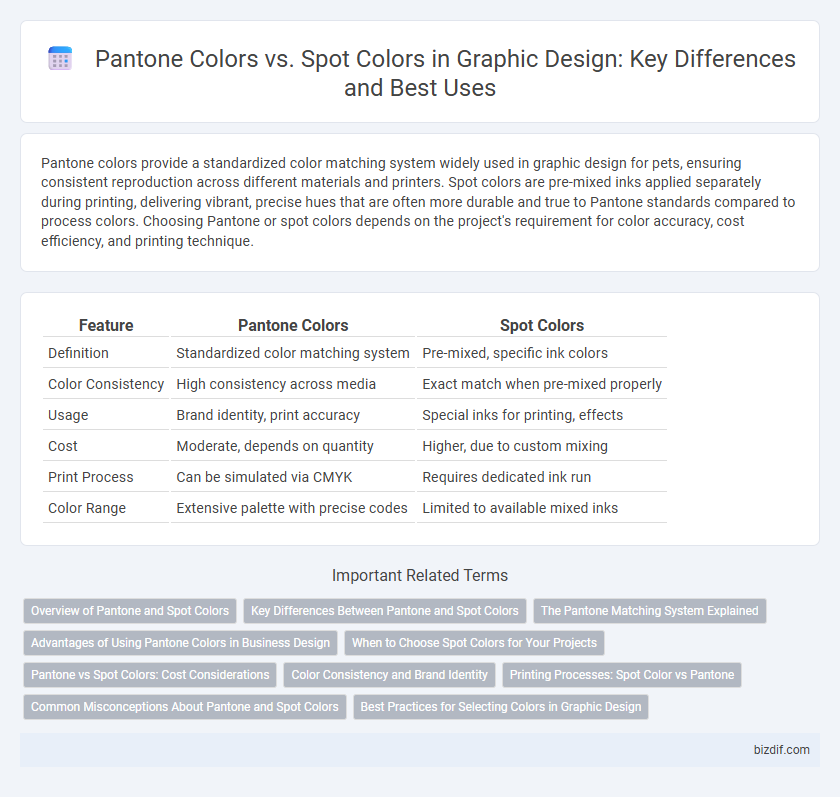 Pantone Colors vs. Spot Colors in Graphic Design: Key Differences and Best Uses

Pantone colors provide a standardized color matching system widely used in graphic design for pets, ensuring consistent reproduction across different materials and printers. Spot colors are pre-mixed inks applied separately during printing, delivering vibrant, precise hues that are often more durable and true to Pantone standards compared to process colors. Choosing Pantone or spot colors depends on the project's requirement for color accuracy, cost efficiency, and printing technique.

| Feature | Pantone Colors | Spot Colors |
|---|---|---|
| Definition | Standardized color matching system | Pre-mixed, specific ink colors |
| Color Consistency | High consistency across media | Exact match when pre-mixed properly |
| Usage | Brand identity, print accuracy | Special inks for printing, effects |
| Cost | Moderate, depends on quantity | Higher, due to custom mixing |
| Print Process | Can be simulated via CMYK | Requires dedicated ink run |
| Color Range | Extensive palette with precise codes | Limited to available mixed inks |

Important Related Terms

Overview of Pantone and Spot Colors
Key Differences Between Pantone and Spot Colors
The Pantone Matching System Explained
Advantages of Using Pantone Colors in Business Design
When to Choose Spot Colors for Your Projects
Pantone vs Spot Colors: Cost Considerations
Color Consistency and Brand Identity
Printing Processes: Spot Color vs Pantone
Common Misconceptions About Pantone and Spot Colors
Best Practices for Selecting Colors in Graphic Design

bizdif.com